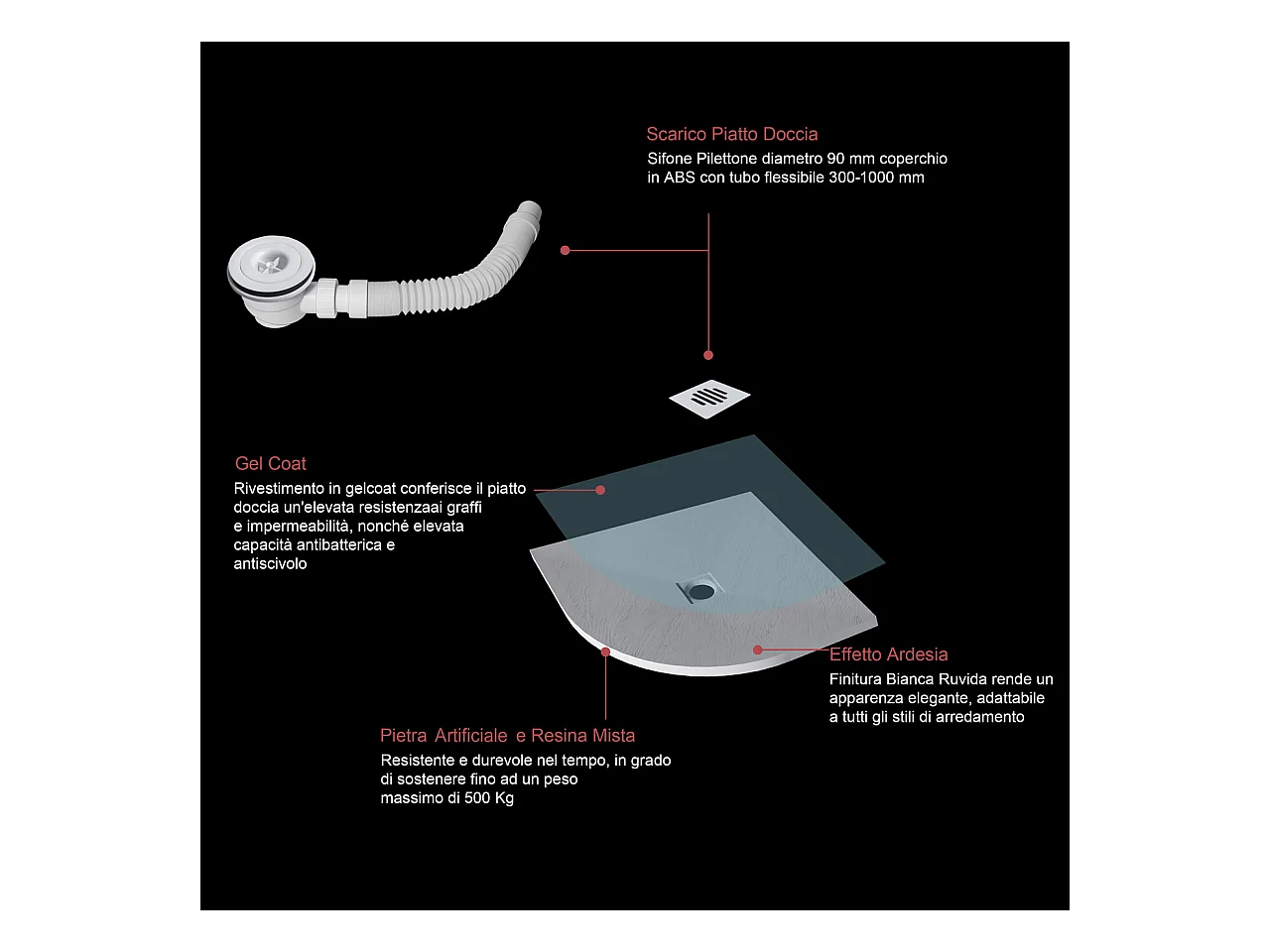 Scarico Piatto Doccia
Sifone Pilettone diametro 90 mm coperchio in ABS con tubo flessibile 300-1000 mm

Gel Coat
Rivestimento in gelcoat conferisce il piatto doccia un'elevata resistenzaai graffi e impermeabilità, nonché elevata capacità antibatterica e antiscivolo

Effetto Ardesia
Finitura Bianca Ruvida rende un apparenza elegante, adattabile a tutti gli stili di arredamento

Pietra Artificiale e Resina Mista
Resistente e durevole nel tempo, in grado di sostenere fino ad un peso massimo di 500 Kg