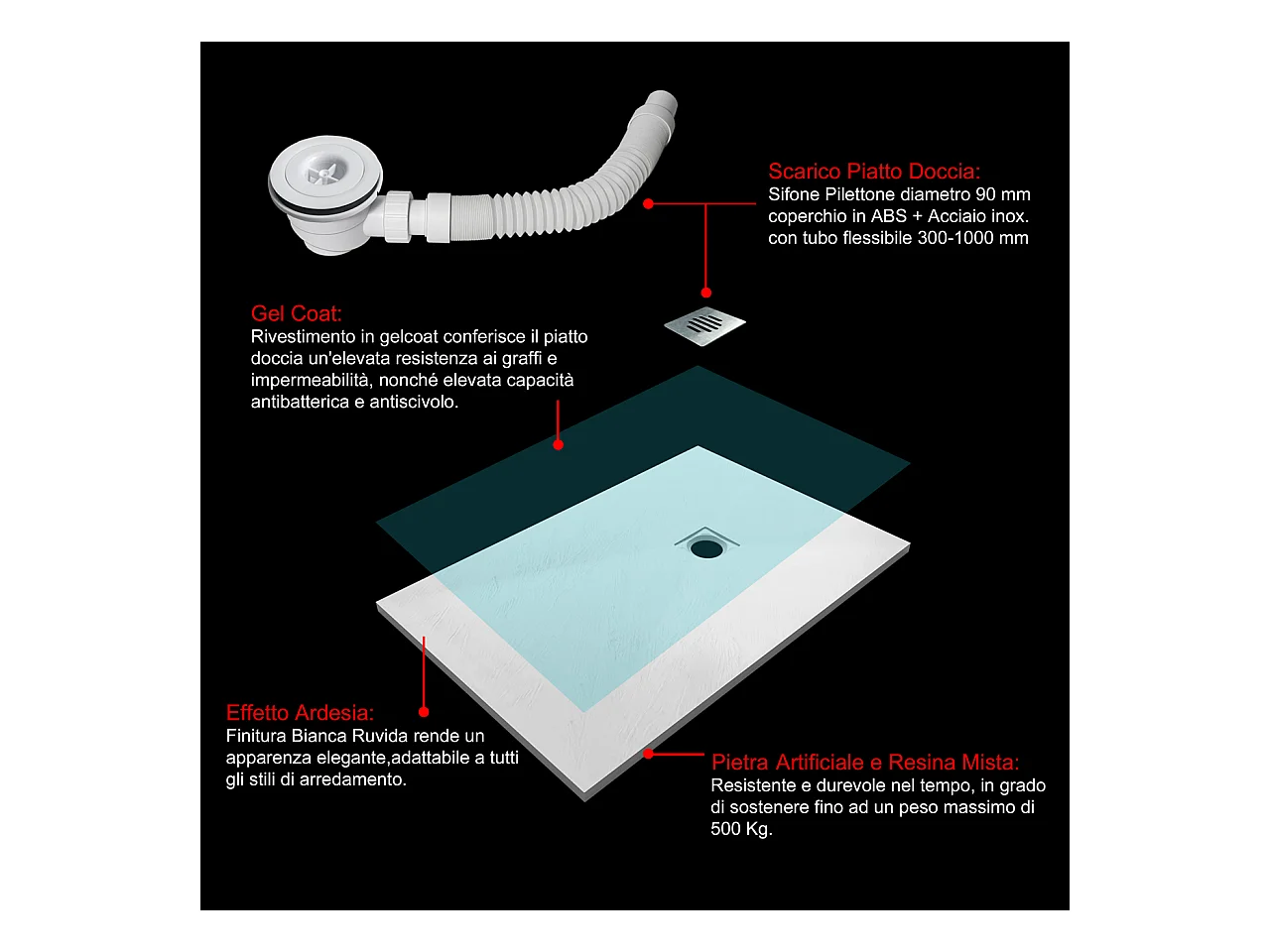 Scarico Piatto Doccia:
Sifone Pilettone diametro 90 mm coperchio in ABS + Acciaio inox. con tubo flessibile 300-1000 mm

Gel Coat:
Rivestimento in gelcoat conferisce il piatto doccia un'elevata resistenza ai graffi e impermeabilità, nonché elevata capacità antibatterica e antiscivolo.

Effetto Ardesia:
Finitura Bianca Ruvida rende un apparenza elegante,adattabile a tutti gli stili di arredamento.

Pietra Artificiale e Resina Mista:
Resistente e durevole nel tempo, in grado di sostenere fino ad un peso massimo di 500 Kg.