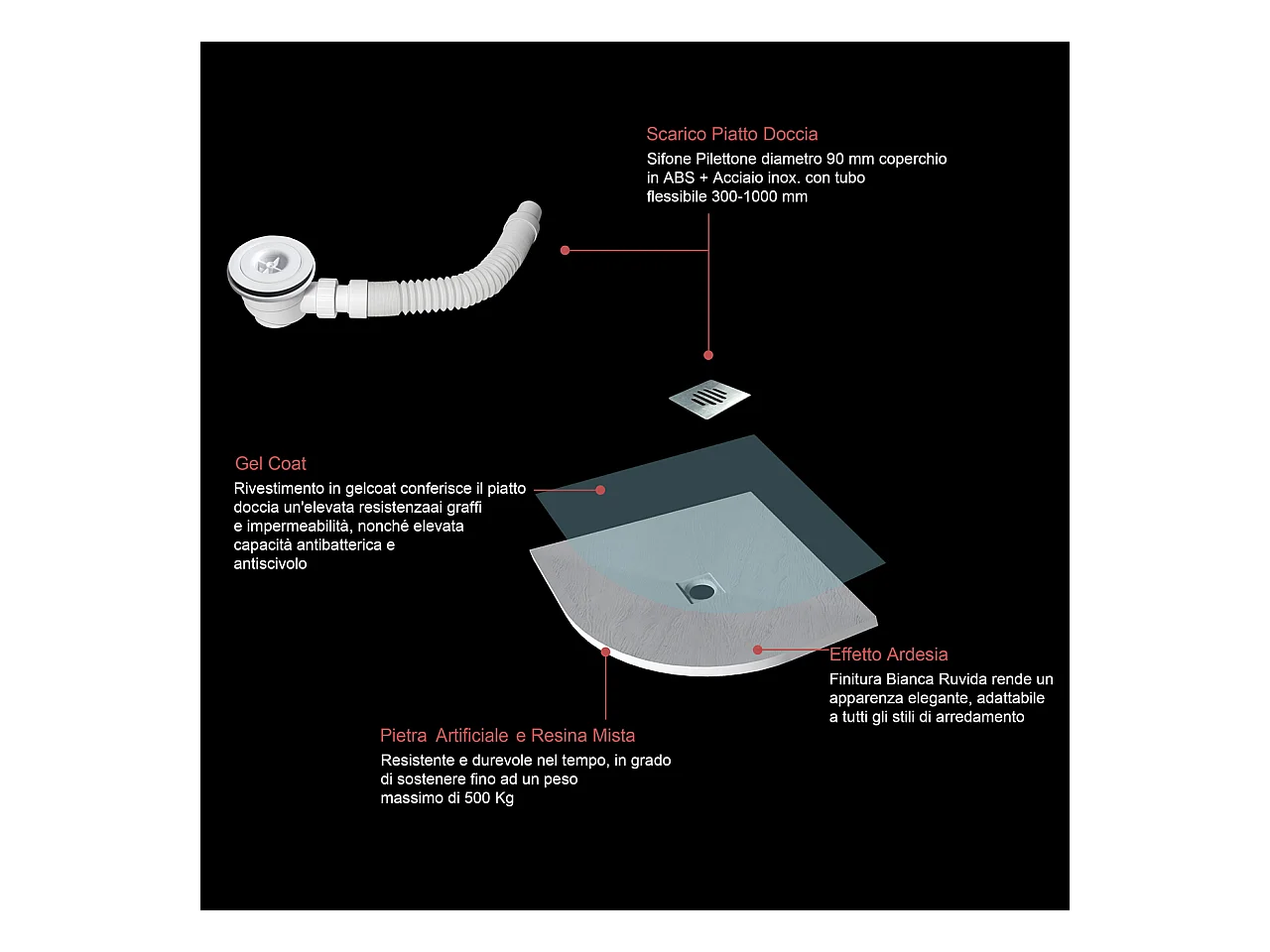 Scarico Piatto Doccia
Sifone Pilettone diametro 90 mm coperchio in ABS + Acciaio inox. con tubo flessibile 300-1000 mm

Gel Coat
Rivestimento in gelcoat conferisce il piatto doccia un'elevata resistenzaai graffi e impermeabilità, nonché elevata capacità antibatterica e antiscivolo

Effetto Ardesia
Finitura Bianca Ruvida rende un apparenza elegante, adattabile a tutti gli stili di arredamento

Pietra Artificiale e Resina Mista
Resistente e durevole nel tempo, in grado di sostenere fino ad un peso massimo di 500 Kg