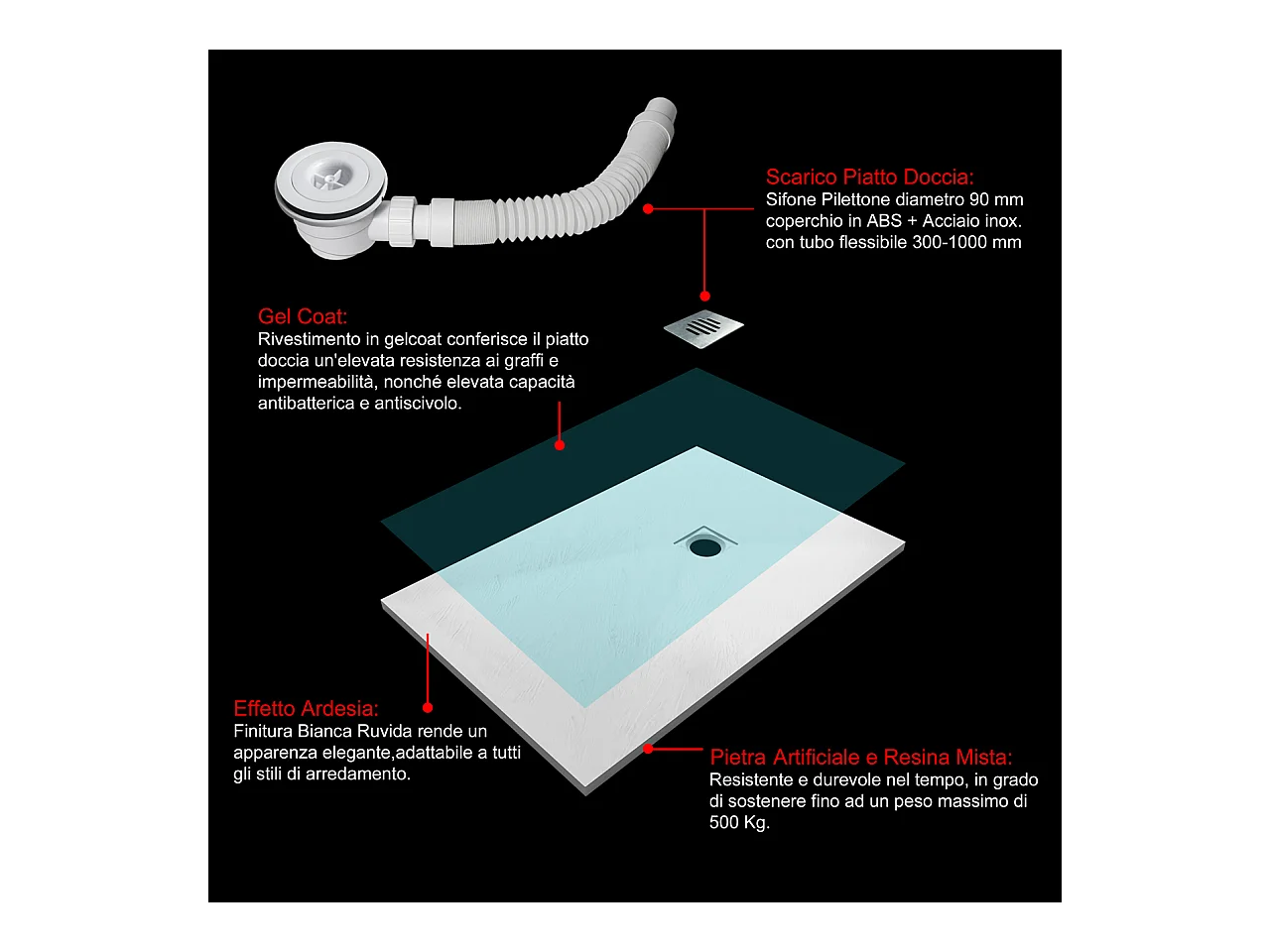 Scarico Piatto Doccia:
Sifone Pilettone diametro 90 mm coperchio in ABS + Acciaio inox. con tubo flessibile 300-1000 mm

Gel Coat:
Rivestimento in gelcoat conferisce il piatto doccia un'elevata resistenza ai graffi e impermeabilità, nonché elevata capacità antibatterica e antiscivolo.

Effetto Ardesia:
Finitura Bianca Ruvida rende un apparenza elegante,adattabile a tutti gli stili di arredamento.

Pietra Artificiale e Resina Mista:
Resistente e durevole nel tempo, in grado di sostenere fino ad un peso massimo di 500 Kg.