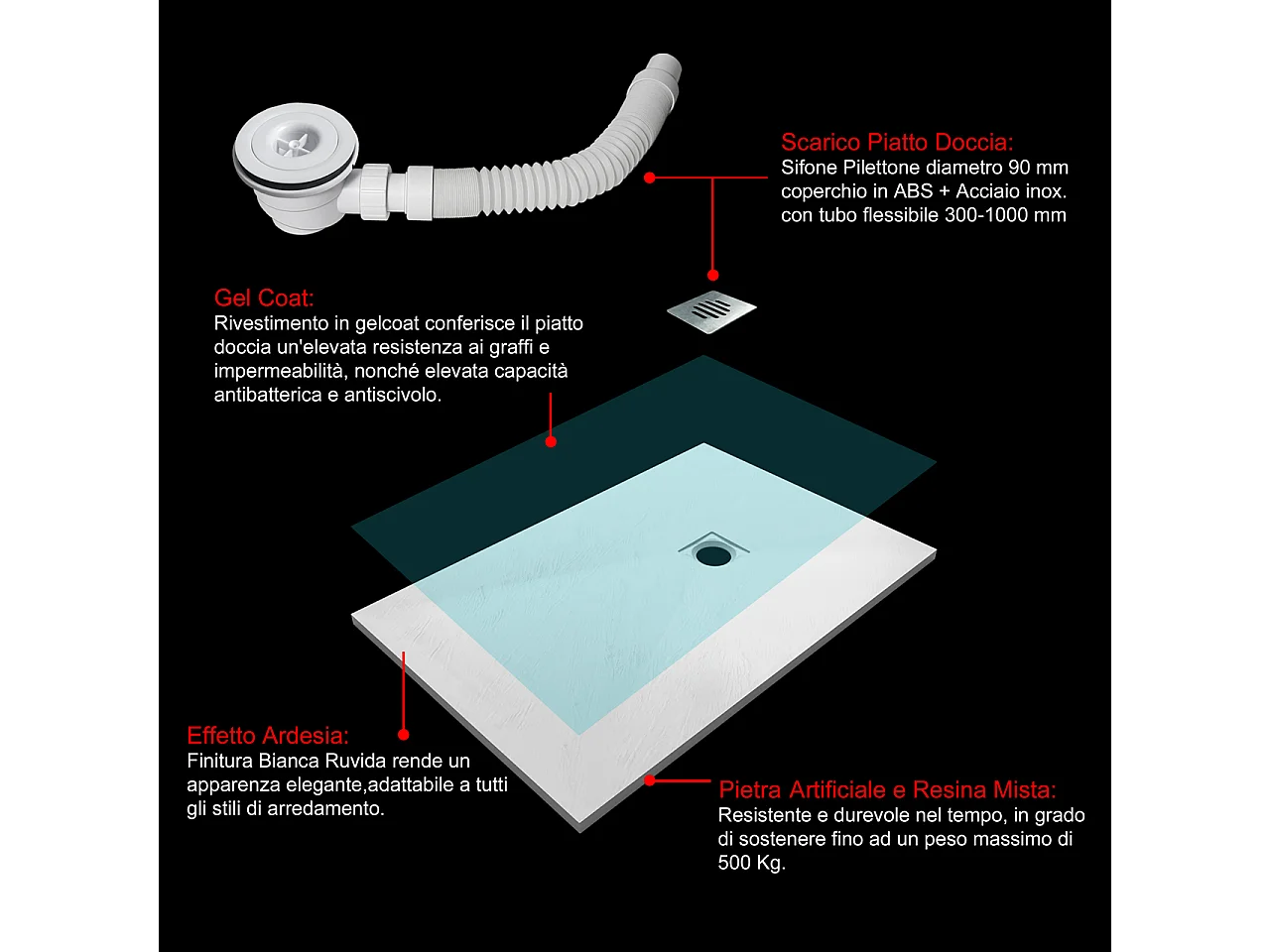 Scarico Piatto Doccia:
Sifone Pilettone diametro 90 mm coperchio in ABS + Acciaio inox. con tubo flessibile 300-1000 mm

Gel Coat:
Rivestimento in gelcoat conferisce il piatto doccia un'elevata resistenza ai graffi e impermeabilità, nonché elevata capacità antibatterica e antiscivolo.

Effetto Ardesia:
Finitura Bianca Ruvida rende un apparenza elegante,adattabile a tutti gli stili di arredamento.

Pietra Artificiale e Resina Mista:
Resistente e durevole nel tempo, in grado di sostenere fino ad un peso massimo di 500 Kg.