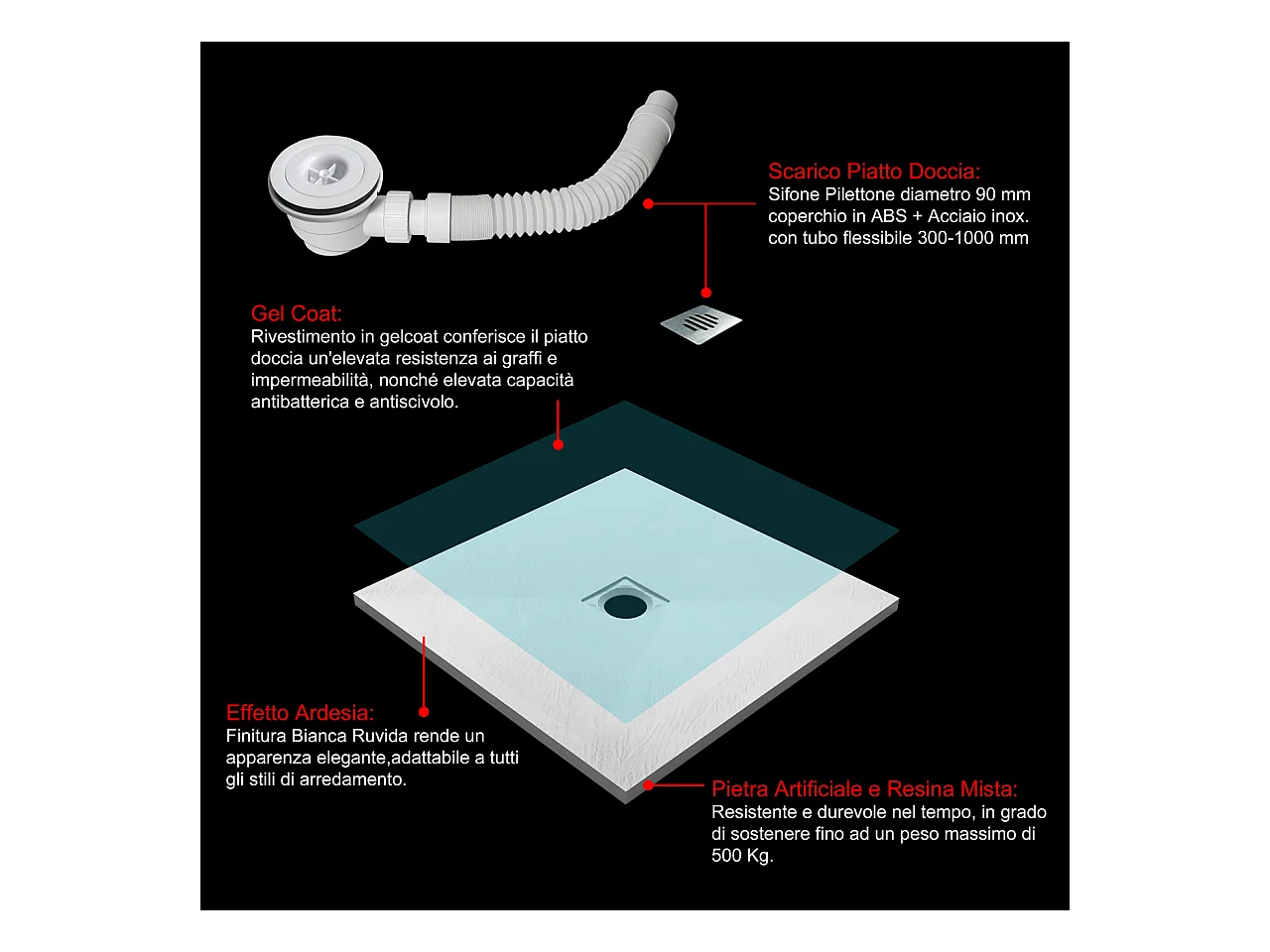 Scarico Piatto Doccia:
Sifone Pilettone diametro 90 mm coperchio in ABS + Acciaio inox. con tubo flessibile 300-1000 mm

Gel Coat:
Rivestimento in gelcoat conferisce il piatto doccia un'elevata resistenza ai graffi e impermeabilità, nonché elevata capacità antibatterica e antiscivolo.

Effetto Ardesia:
Finitura Bianca Ruvida rende un apparenza elegante,adattabile a tutti gli stili di arredamento.

Pietra Artificiale e Resina Mista:
Resistente e durevole nel tempo, in grado di sostenere fino ad un peso massimo di 500 Kg.