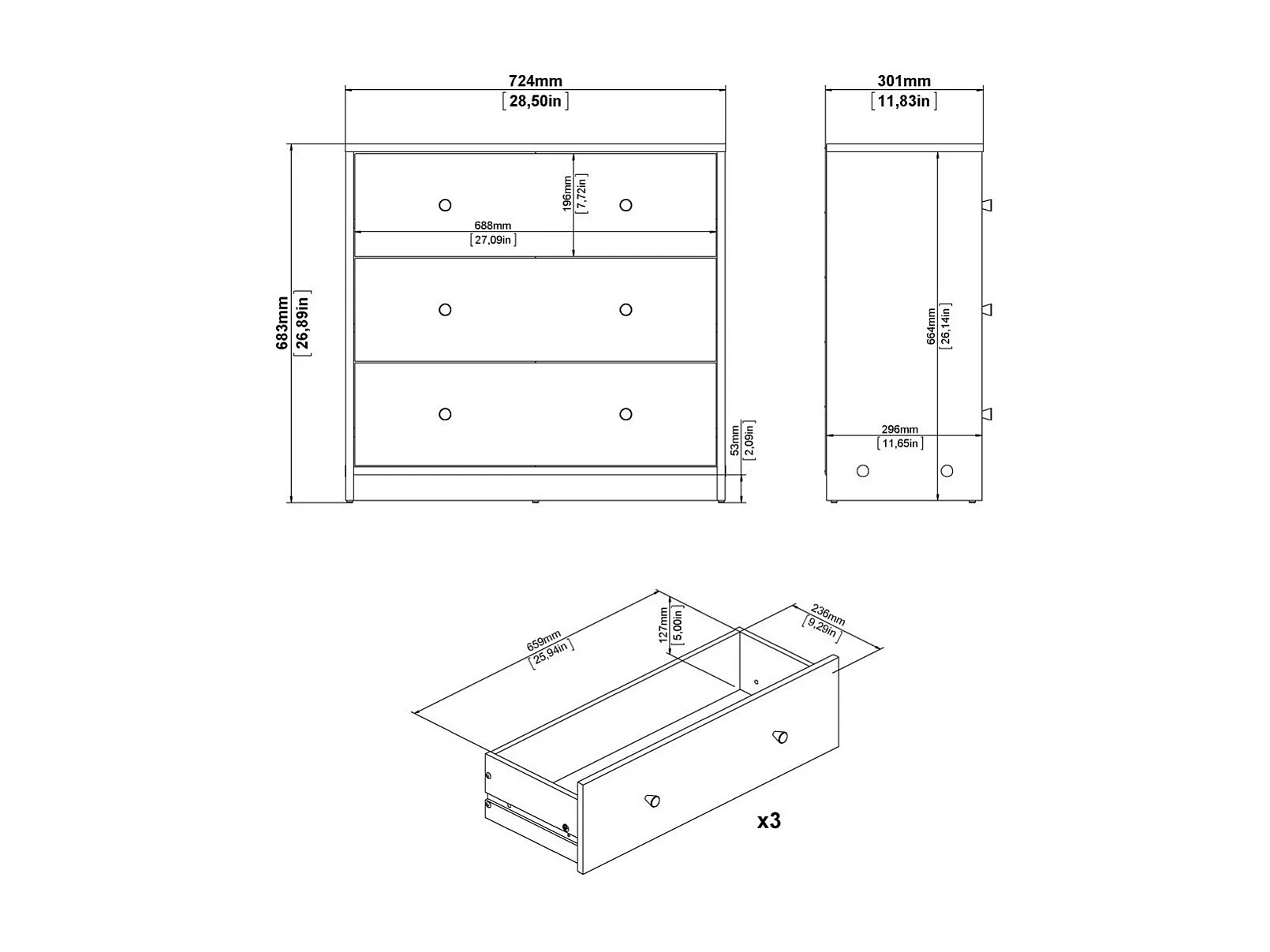 724mm
[28,50in]

301mm
[11,83in]

683mm
[26,89in]

196mm
[7,72in]

688mm
[27,09in]

53mm
[2,09in]

664mm
[26,14in]

296mm
[11,65in]

659mm
[25,94in]

127mm
[5,00in]

236mm
[9,29in]

x3