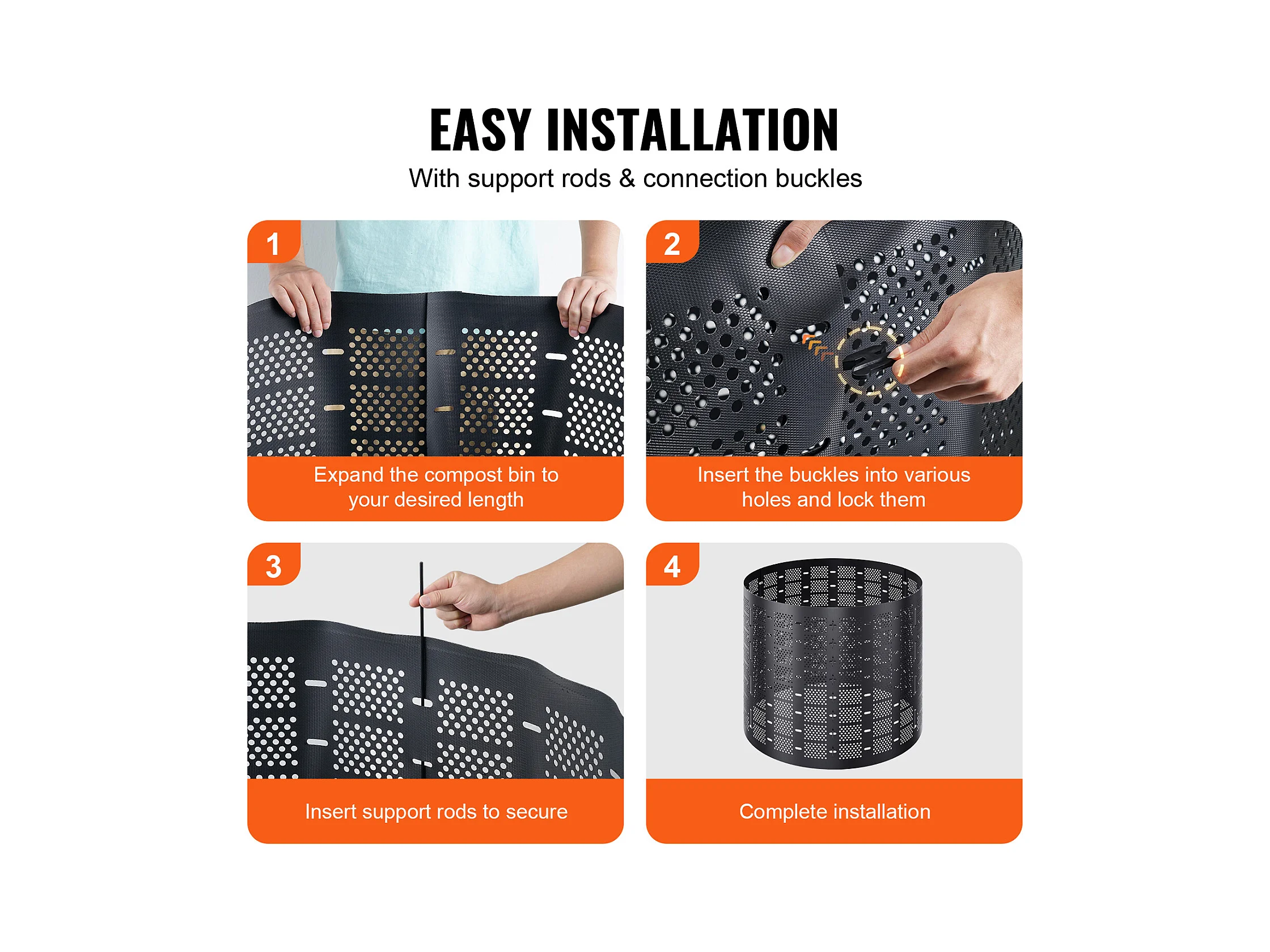 EASY INSTALLATION

With support rods & connection buckles

1

Expand the compost bin to your desired length

2

Insert the buckles into various holes and lock them

3

Insert support rods to secure

4

Complete installation