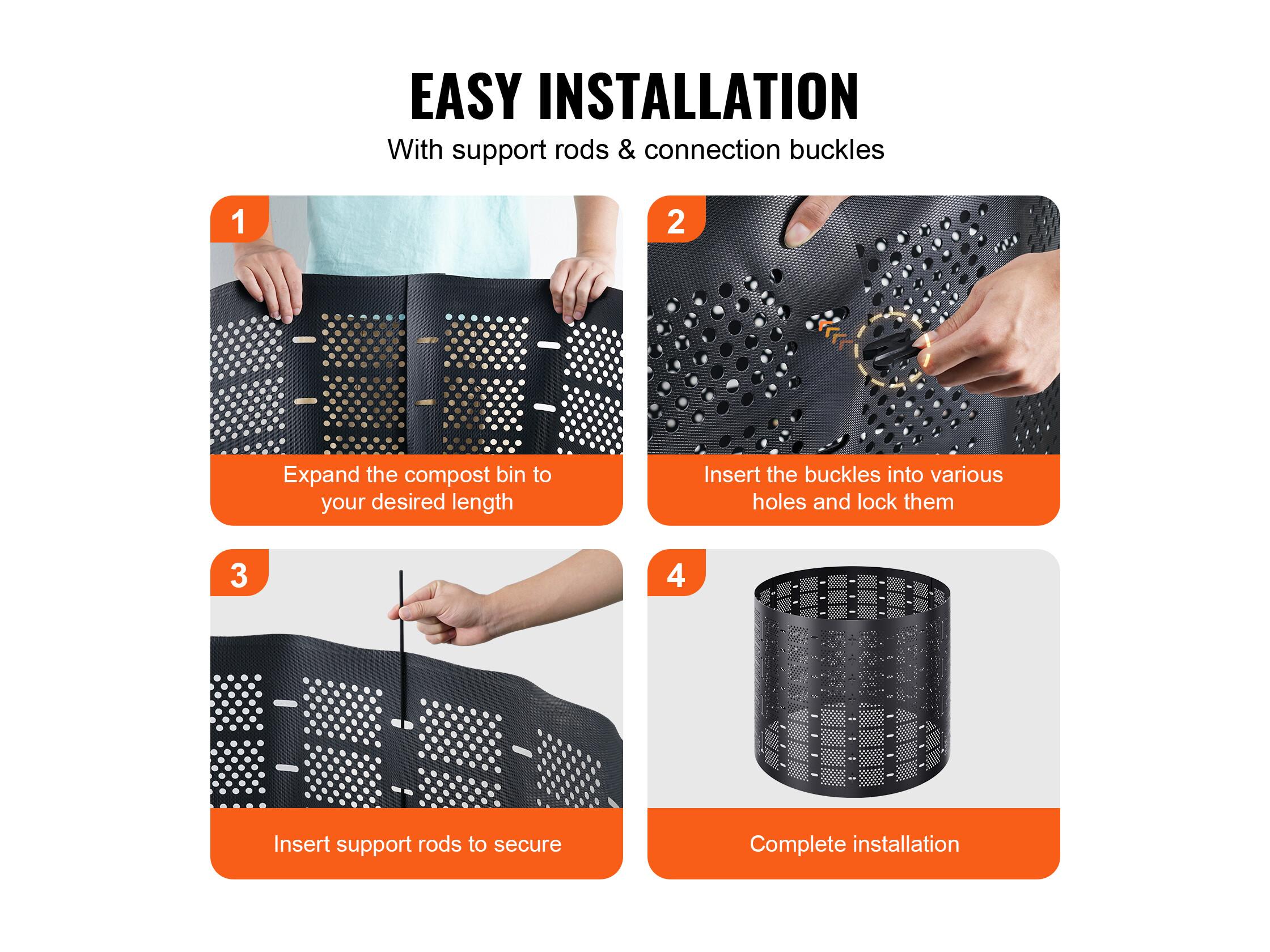 EASY INSTALLATION
With support rods & connection buckles

1
Expand the compost bin to your desired length

2
Insert the buckles into various holes and lock them

3
Insert support rods to secure

4
Complete installation