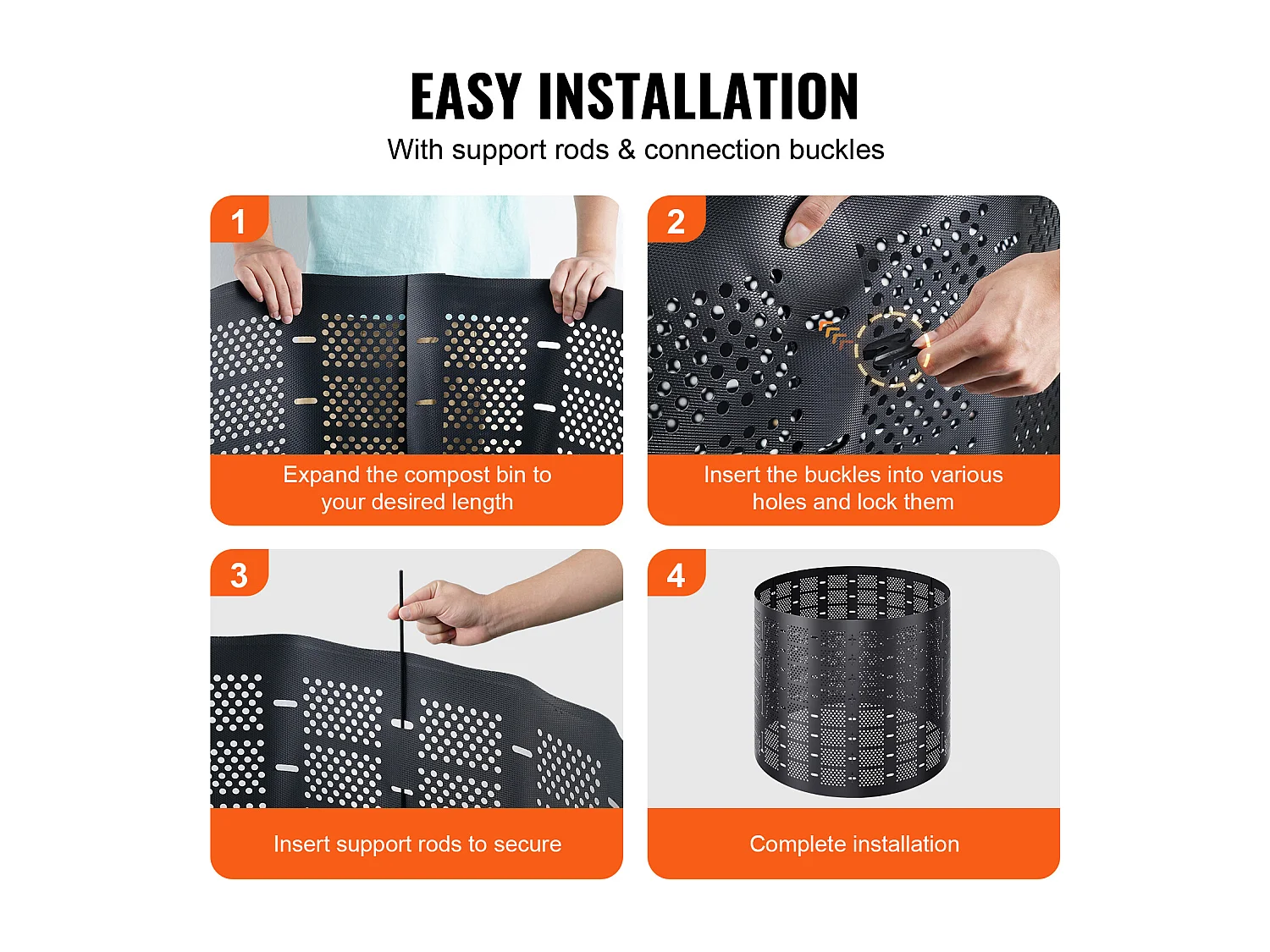 EASY INSTALLATION

With support rods & connection buckles

1

Expand the compost bin to your desired length

2

Insert the buckles into various holes and lock them

3

Insert support rods to secure

4

Complete installation