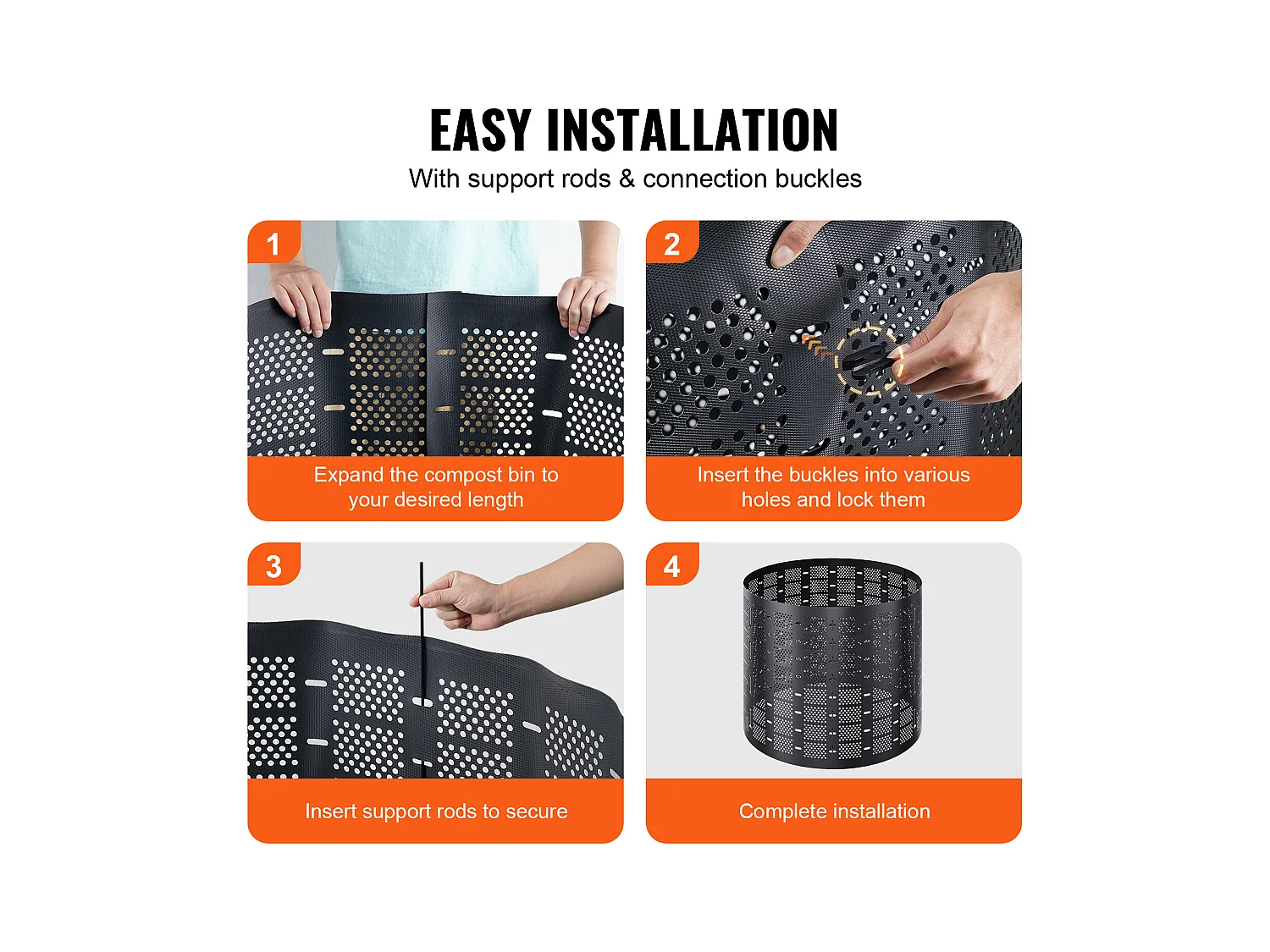 EASY INSTALLATION
With support rods & connection buckles

1
Expand the compost bin to your desired length

2
Insert the buckles into various holes and lock them

3
Insert support rods to secure

4
Complete installation