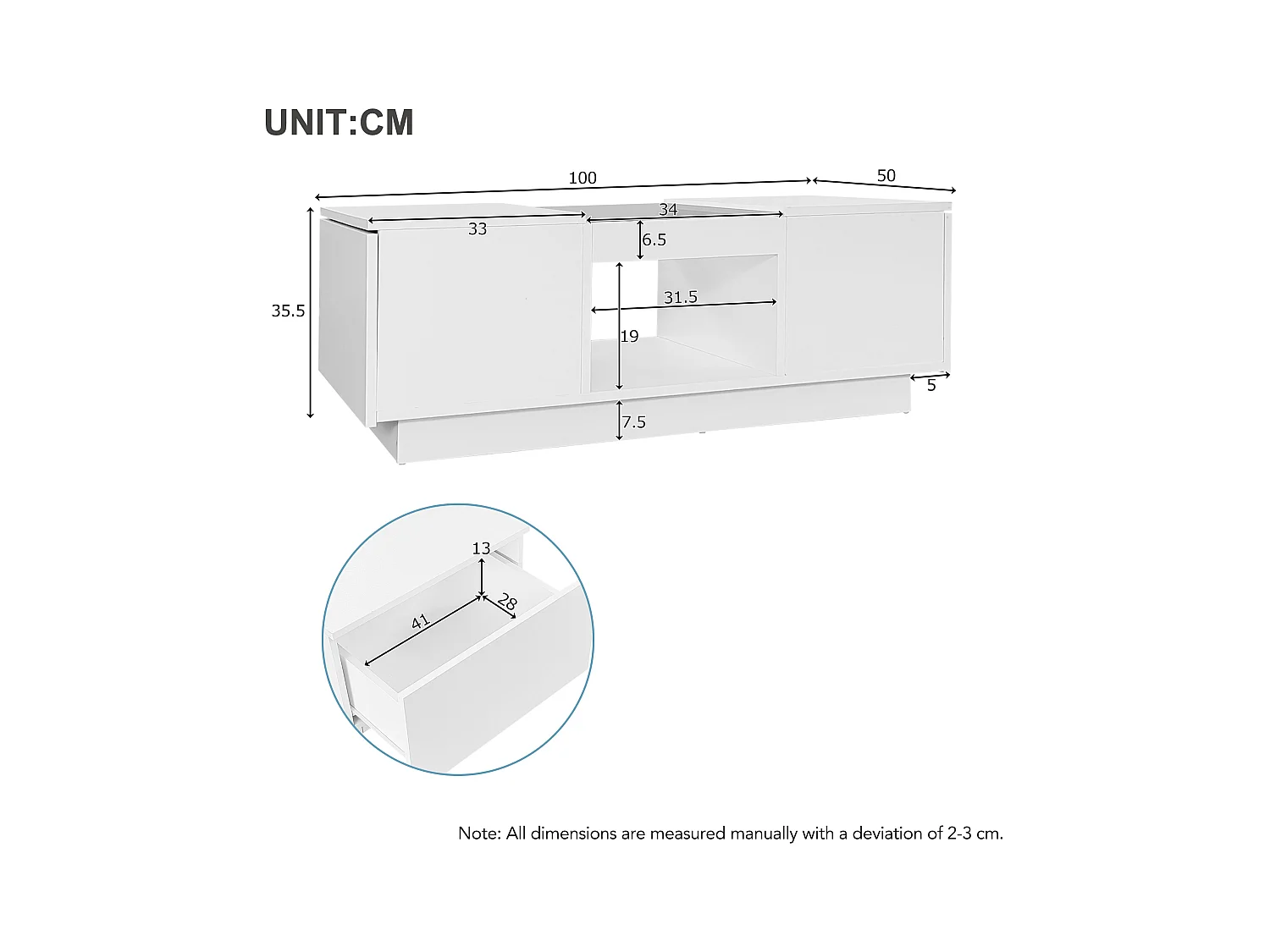 UNIT:CM

100
50
34
33
6.5
35.5
31.5
19
5
7.5

13
28
41

Note: All dimensions are measured manually with a deviation of 2-3 cm.