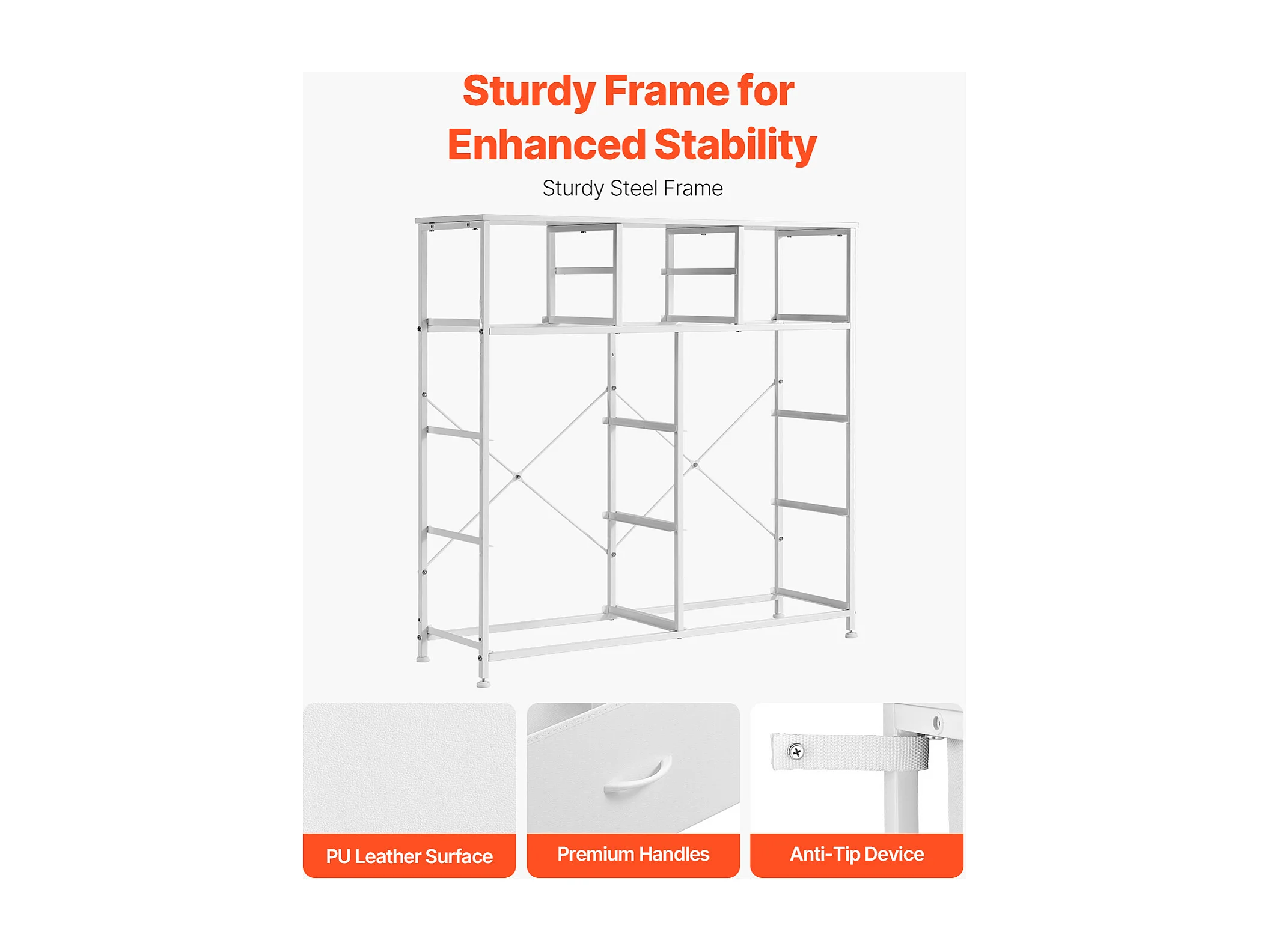 Sturdy Frame for
Enhanced Stability

Sturdy Steel Frame

PU Leather Surface

Premium Handles

Anti-Tip Device