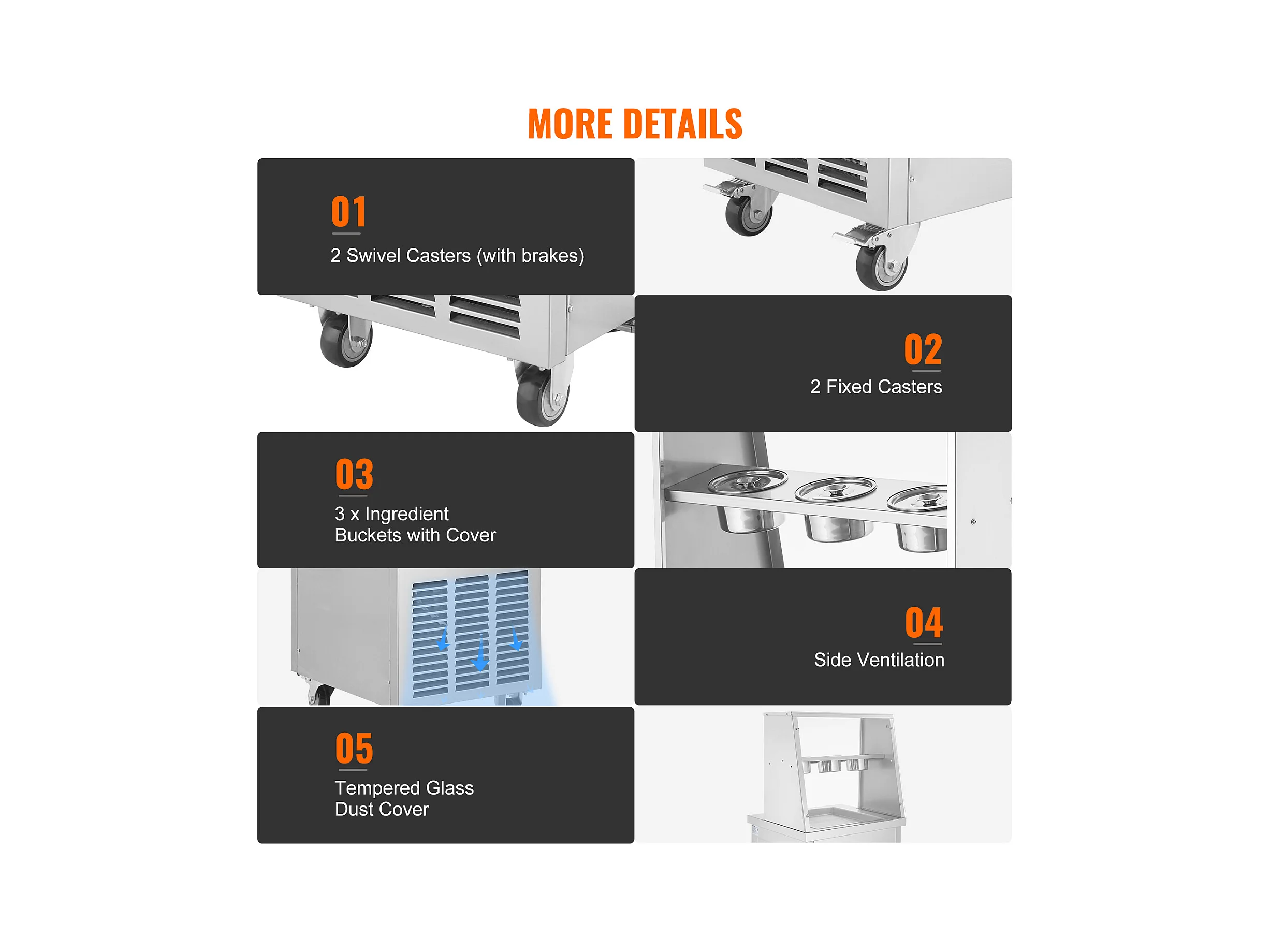 MORE DETAILS

01
2 Swivel Casters (with brakes)

02
2 Fixed Casters

03
3 x Ingredient Buckets with Cover

04
Side Ventilation

05
Tempered Glass Dust Cover