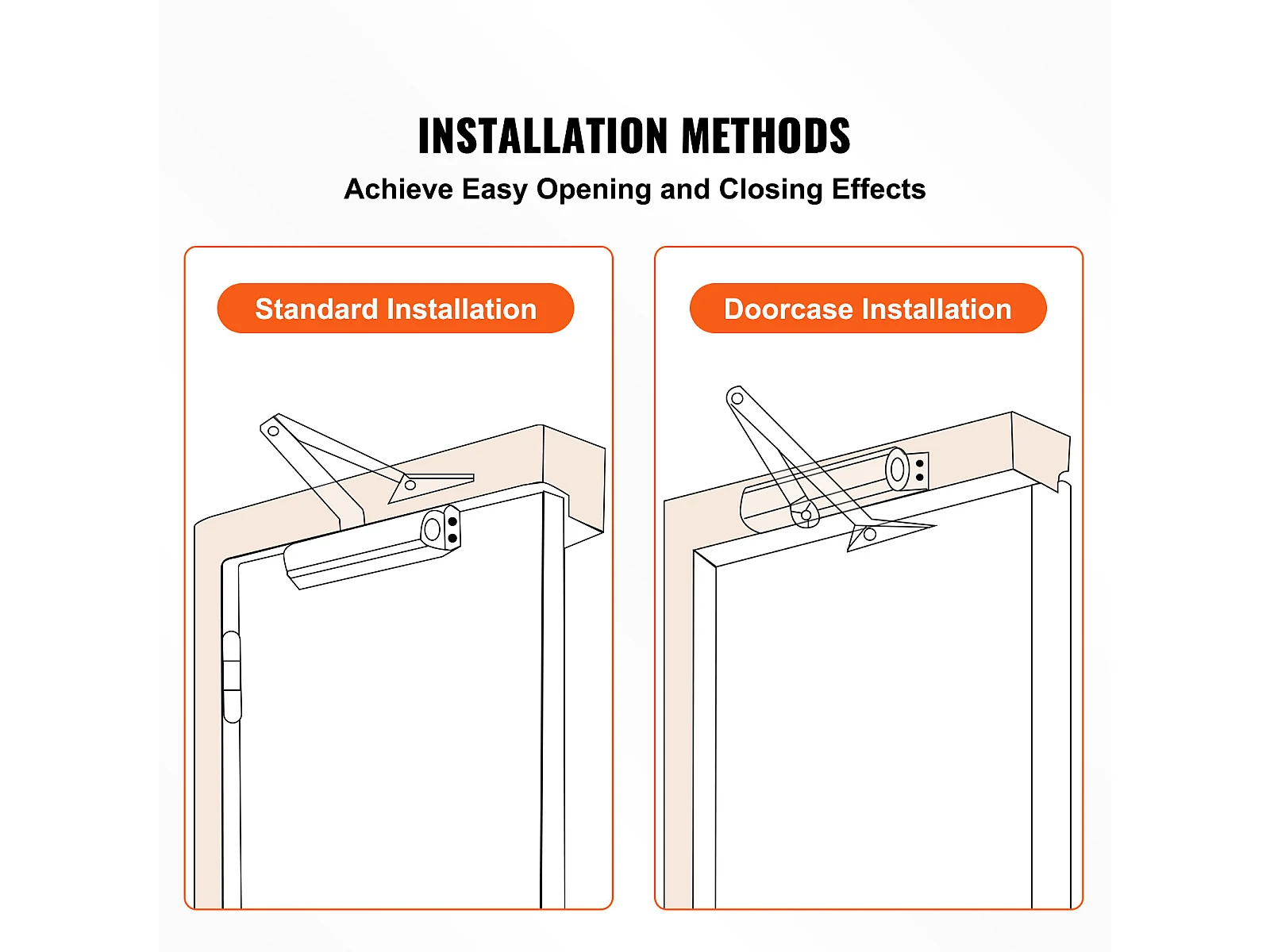 INSTALLATION METHODS
Achieve Easy Opening and Closing Effects

Standard Installation

Doorcase Installation