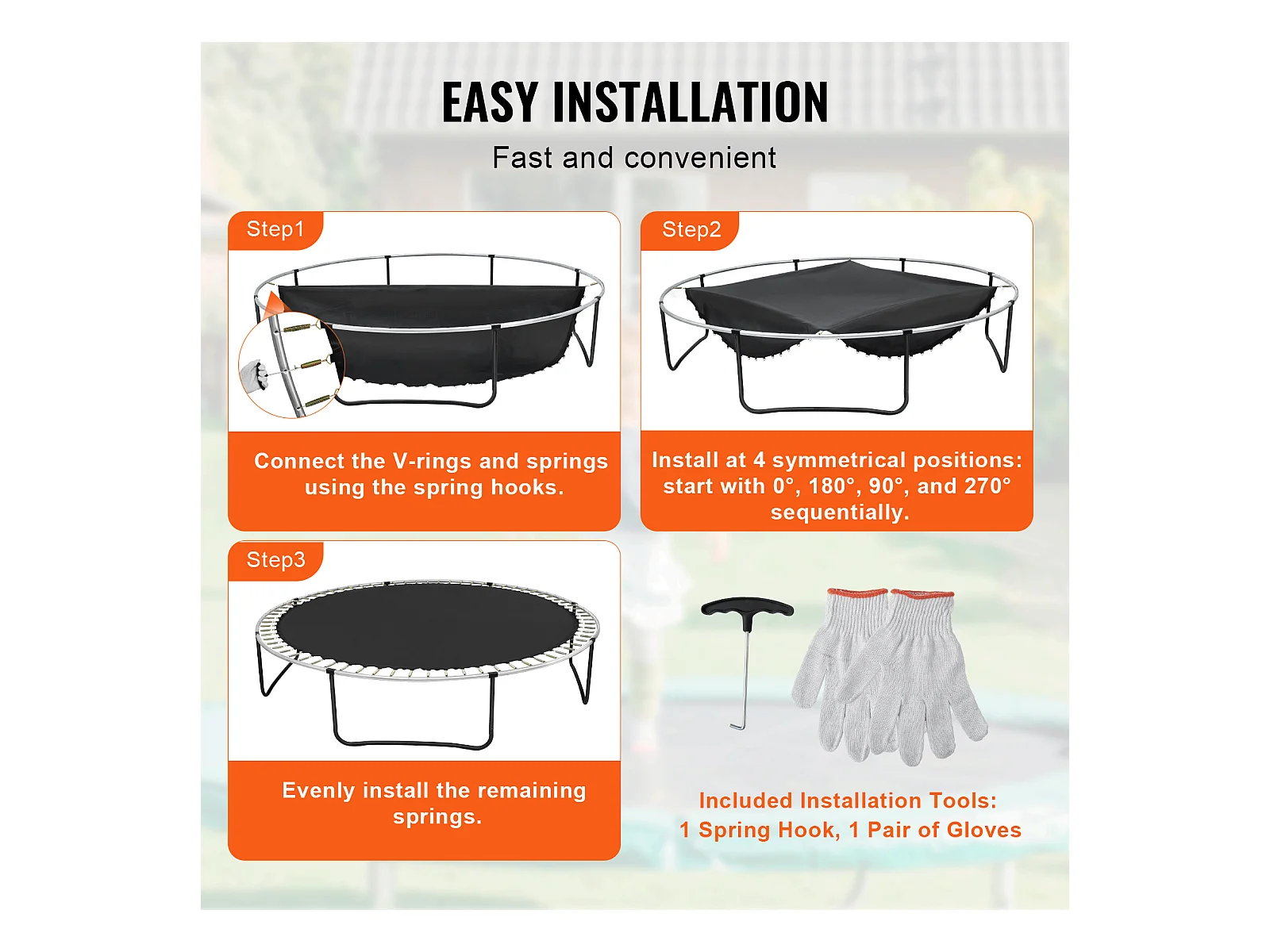 EASY INSTALLATION
Fast and convenient

Step1

Connect the V-rings and springs using the spring hooks.

Step2

Install at 4 symmetrical positions: start with 0°, 180°, 90°, and 270° sequentially.

Step3

Evenly install the remaining springs.

Included Installation Tools:
1 Spring Hook, 1 Pair of Gloves