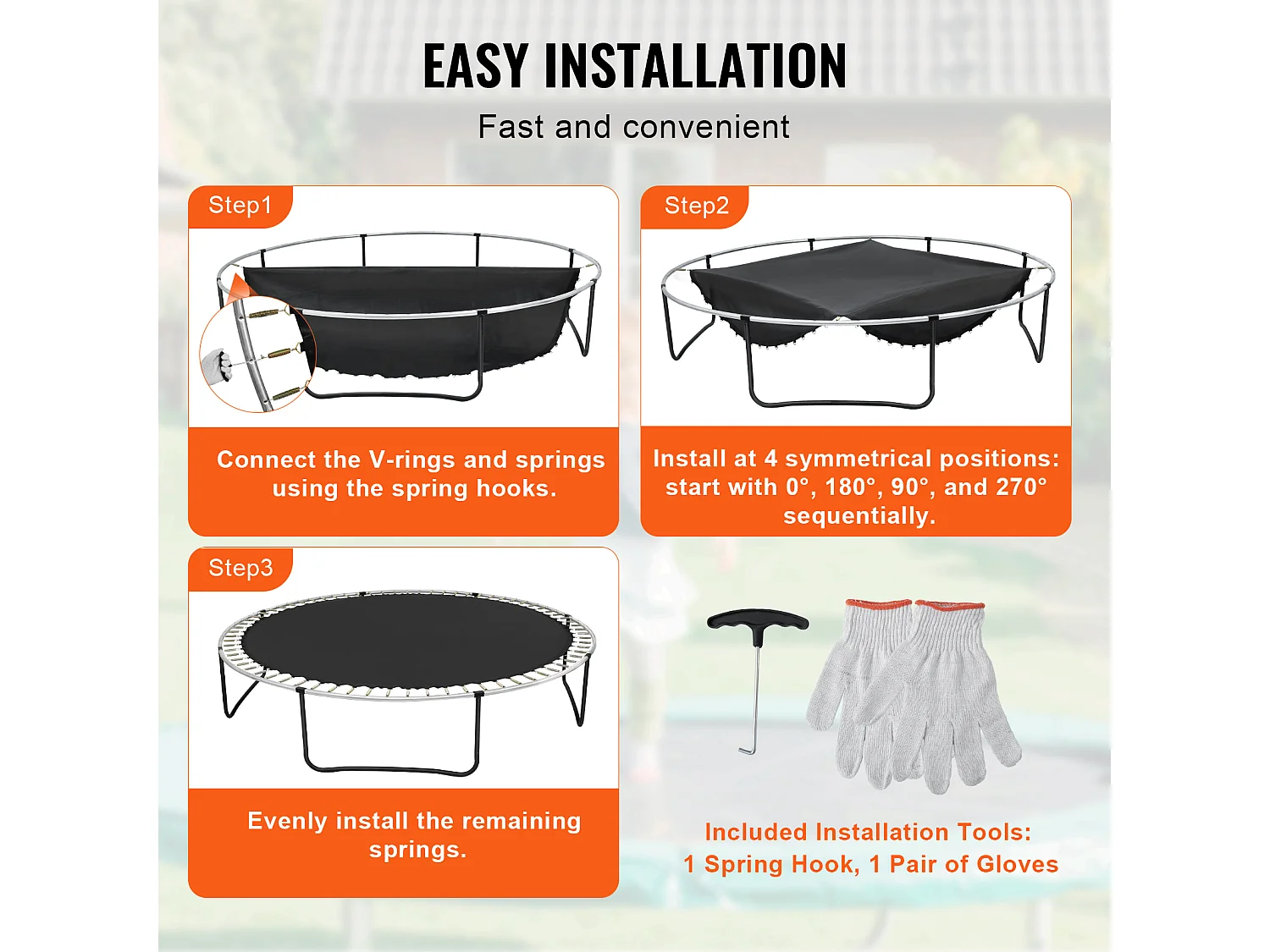 EASY INSTALLATION

Fast and convenient

Step1

Connect the V-rings and springs using the spring hooks.

Step2

Install at 4 symmetrical positions: start with 0°, 180°, 90°, and 270° sequentially.

Step3

Evenly install the remaining springs.

Included Installation Tools:
1 Spring Hook, 1 Pair of Gloves