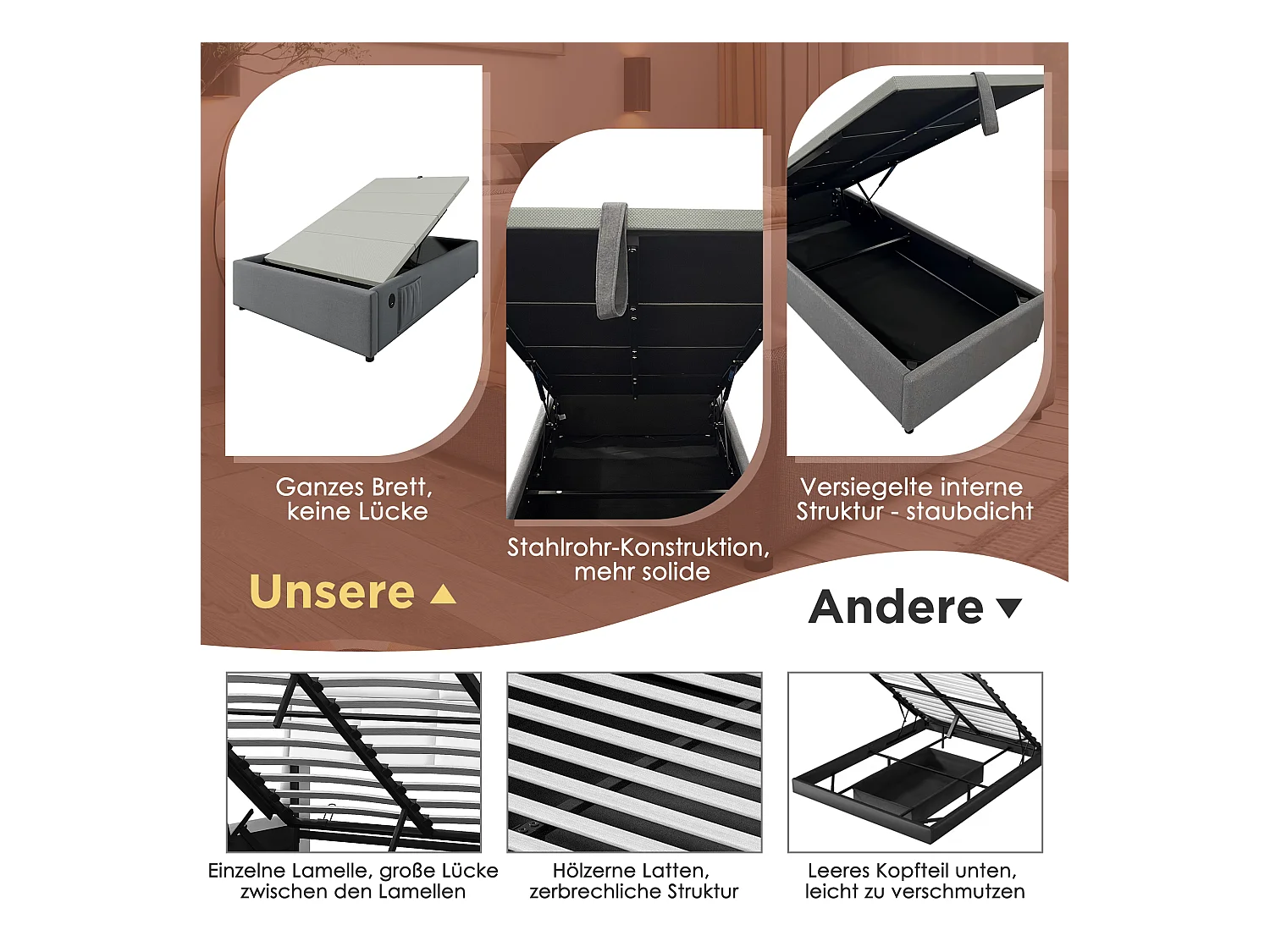 Ganzes Brett, keine Lücke

Stahlrohr-Konstruktion, mehr solide

Versiegelte interne Struktur - staubdicht

Unsere ▲

Andere ▼

Einzelne Lamelle, große Lücke zwischen den Lamellen

Hölzerne Latten, zerbrechliche Struktur

Leeres Kopfteil unten, leicht zu verschmutzen