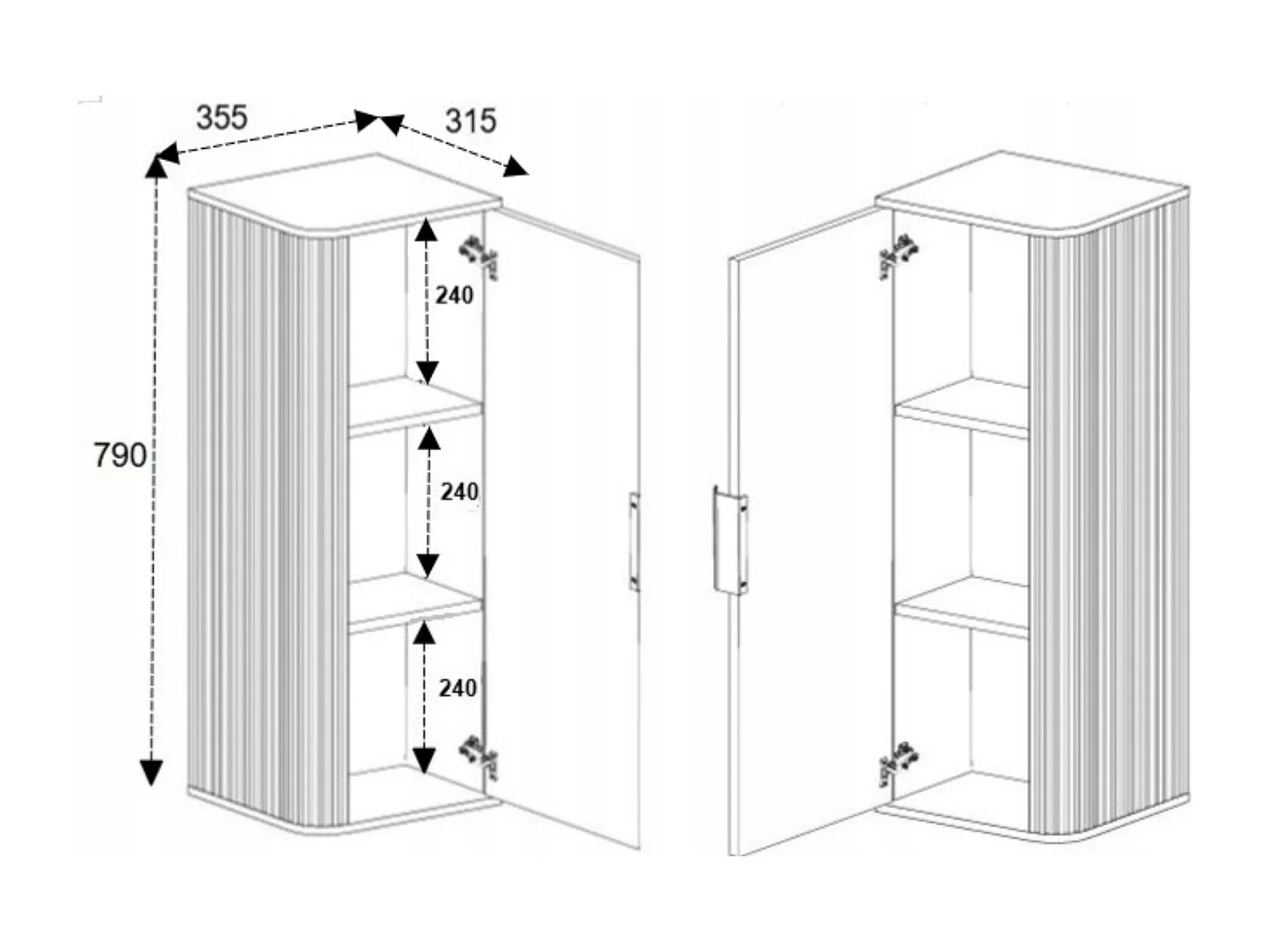 355
315
790
240
240
240