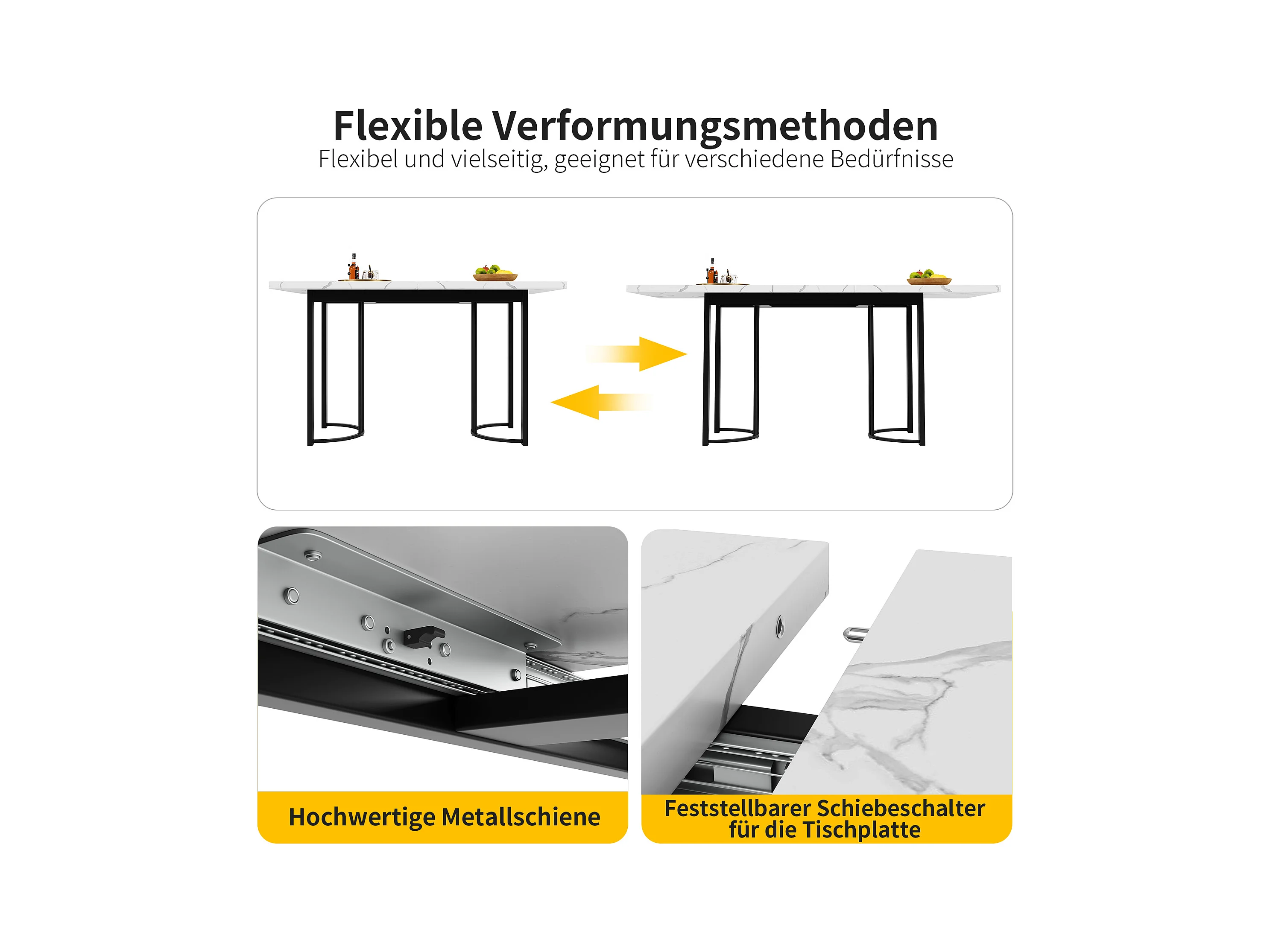 Flexible Verformungsmethoden
Flexibel und vielseitig, geeignet für verschiedene Bedürfnisse

Hochwertige Metallschiene

Feststellbarer Schiebeschalter für die Tischplatte