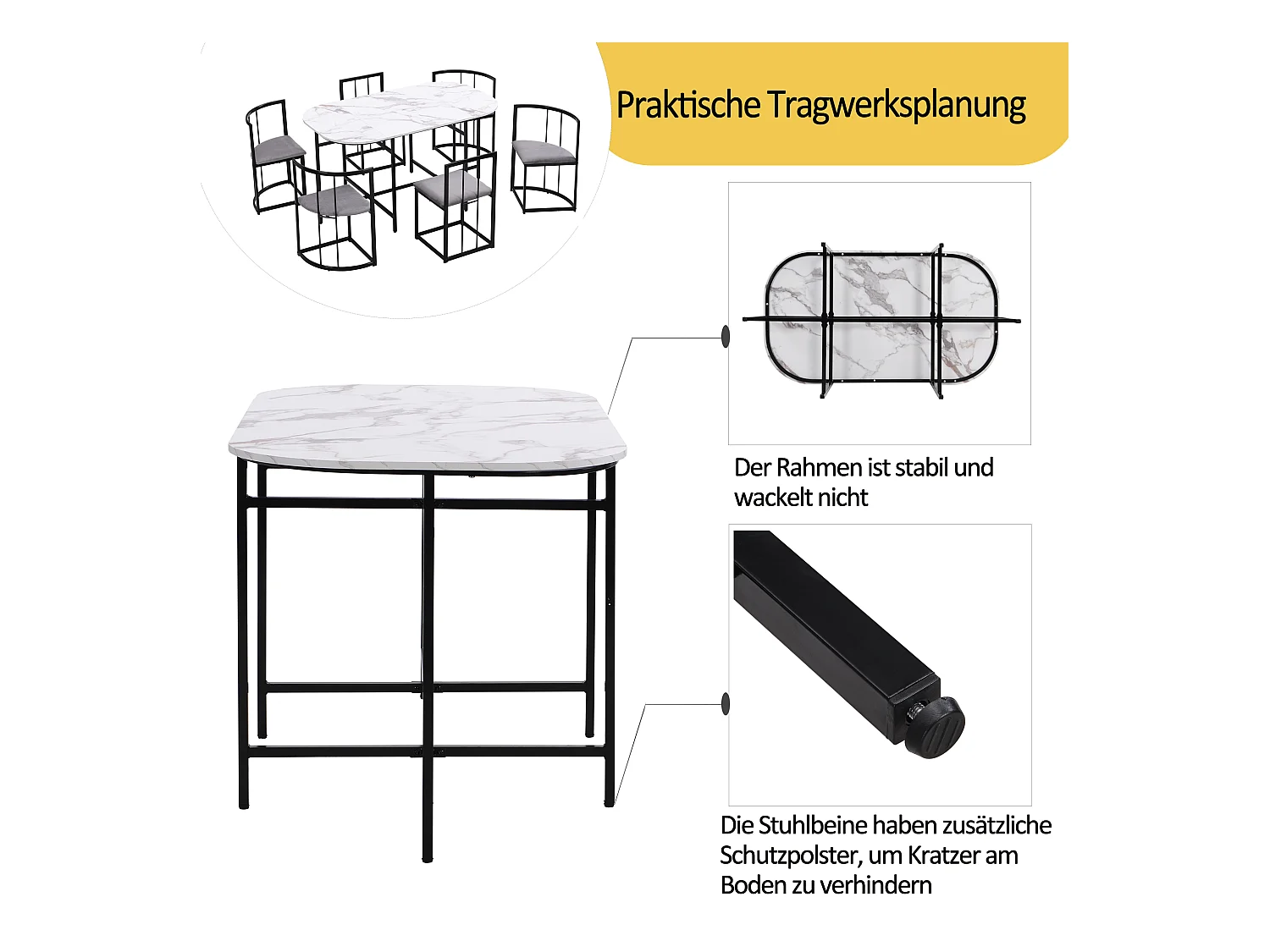 Praktische Tragwerksplanung

Der Rahmen ist stabil und wackelt nicht

Die Stuhlbeine haben zusätzliche Schutzpolster, um Kratzer am Boden zu verhindern