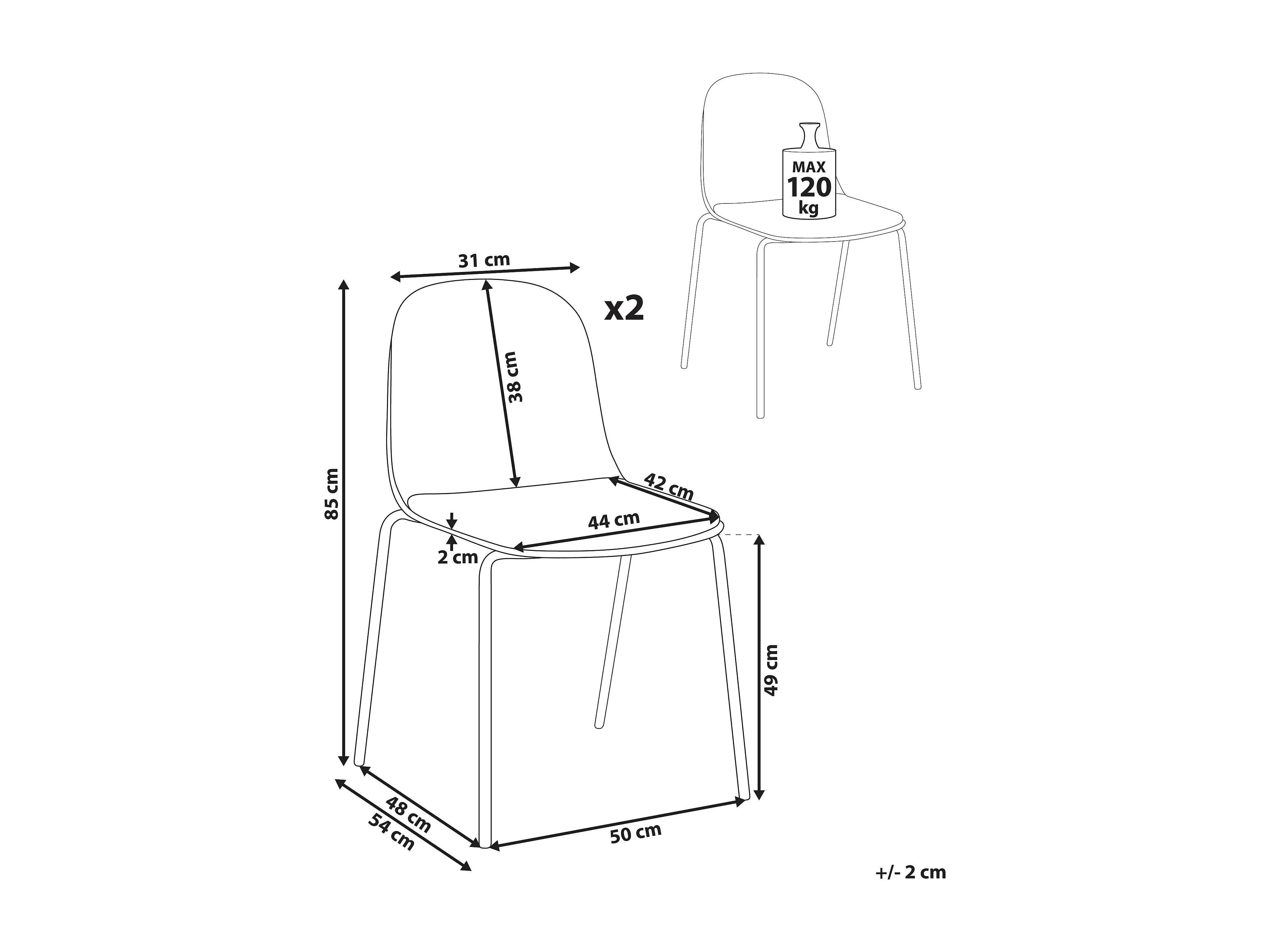 MAX
120
kg

31 cm

x2

38 cm

85 cm

42 cm

44 cm

2 cm

49 cm

48 cm

54 cm

50 cm

+/- 2 cm