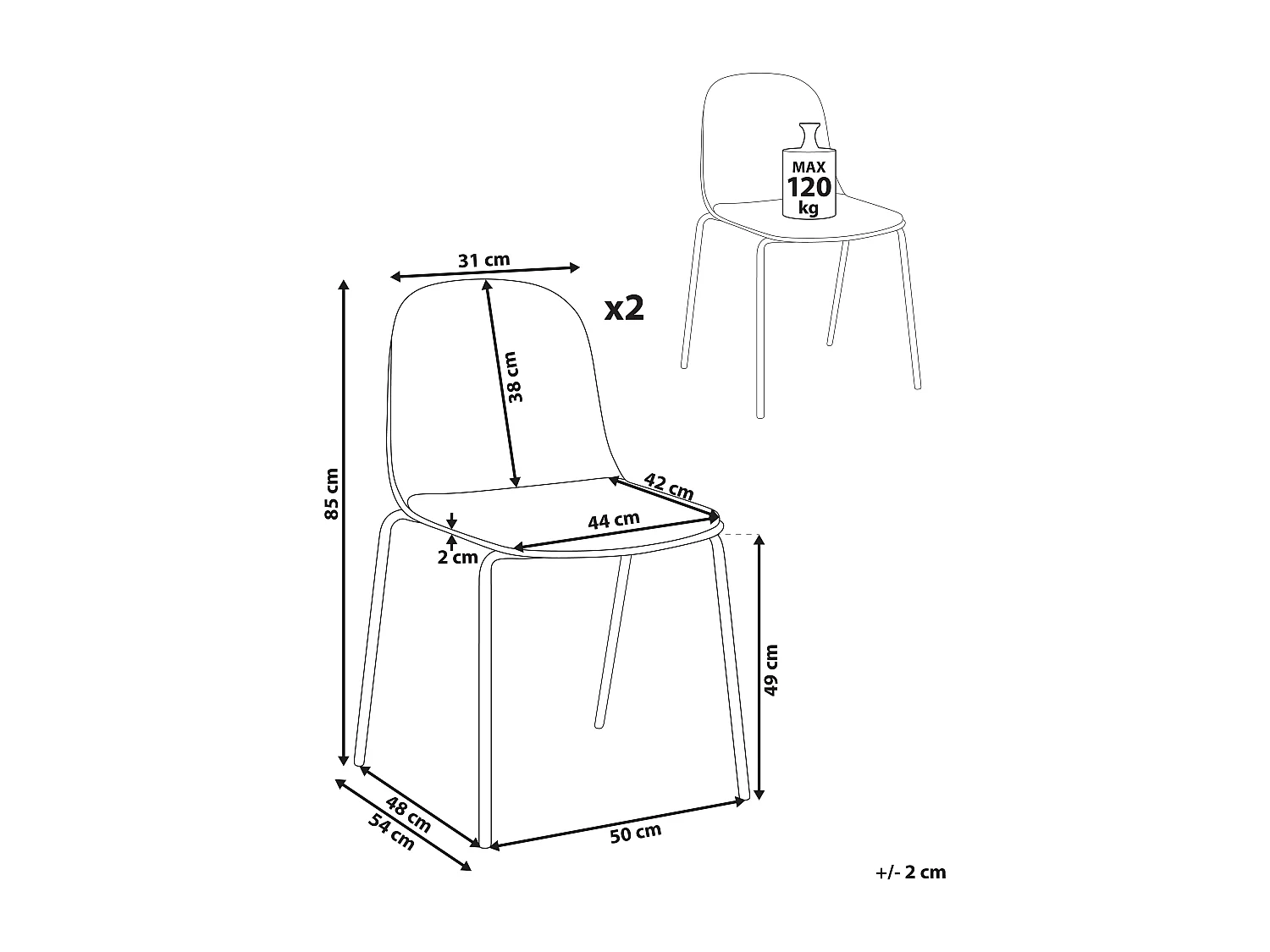 MAX
120
kg

31 cm

x2

38 cm

85 cm

42 cm

44 cm

2 cm

49 cm

48 cm

54 cm

50 cm

+/- 2 cm