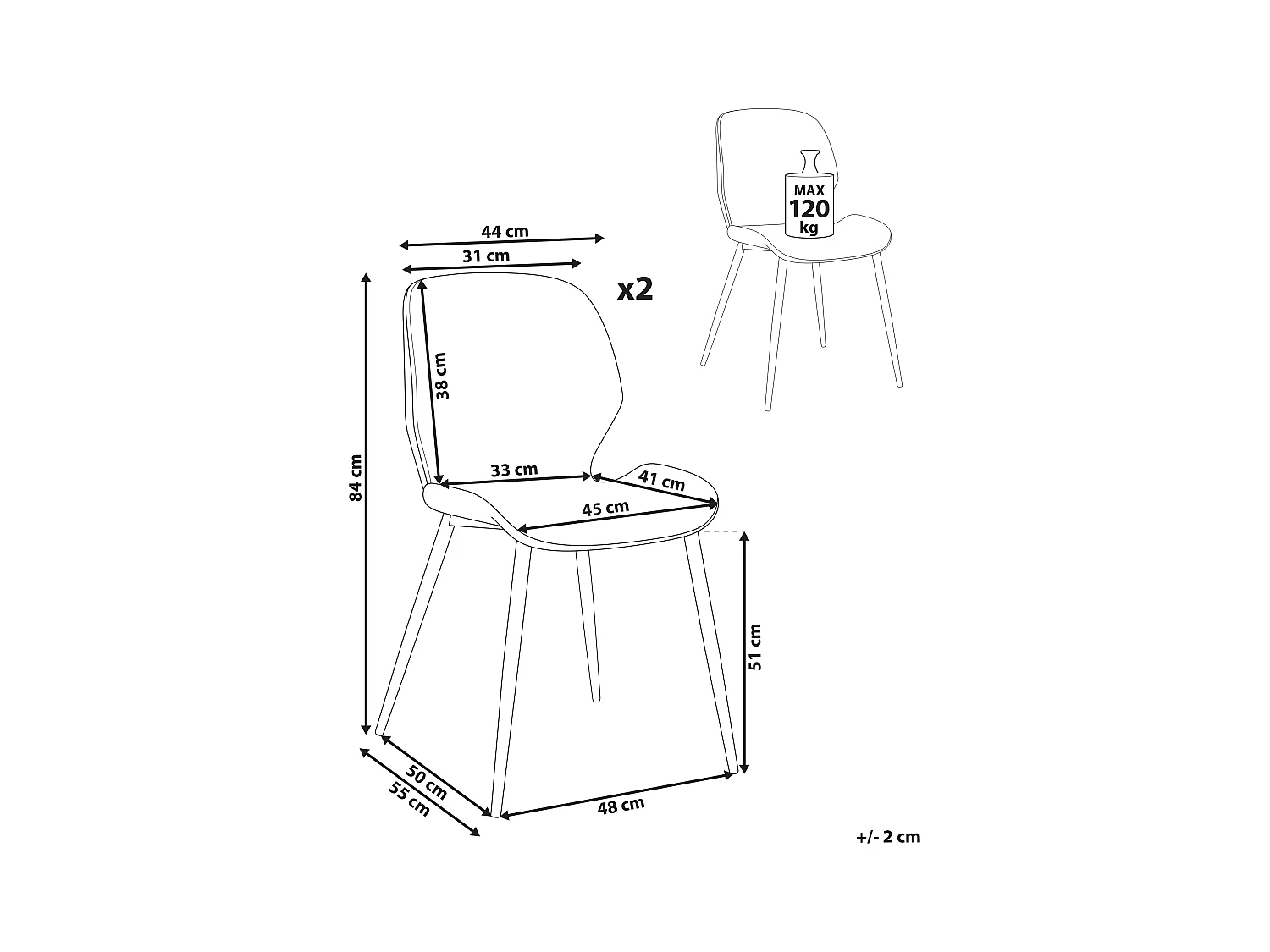 MAX
120
kg

44 cm
31 cm
x2
38 cm
84 cm
33 cm
41 cm
45 cm
51 cm
50 cm
55 cm
48 cm

+/- 2 cm