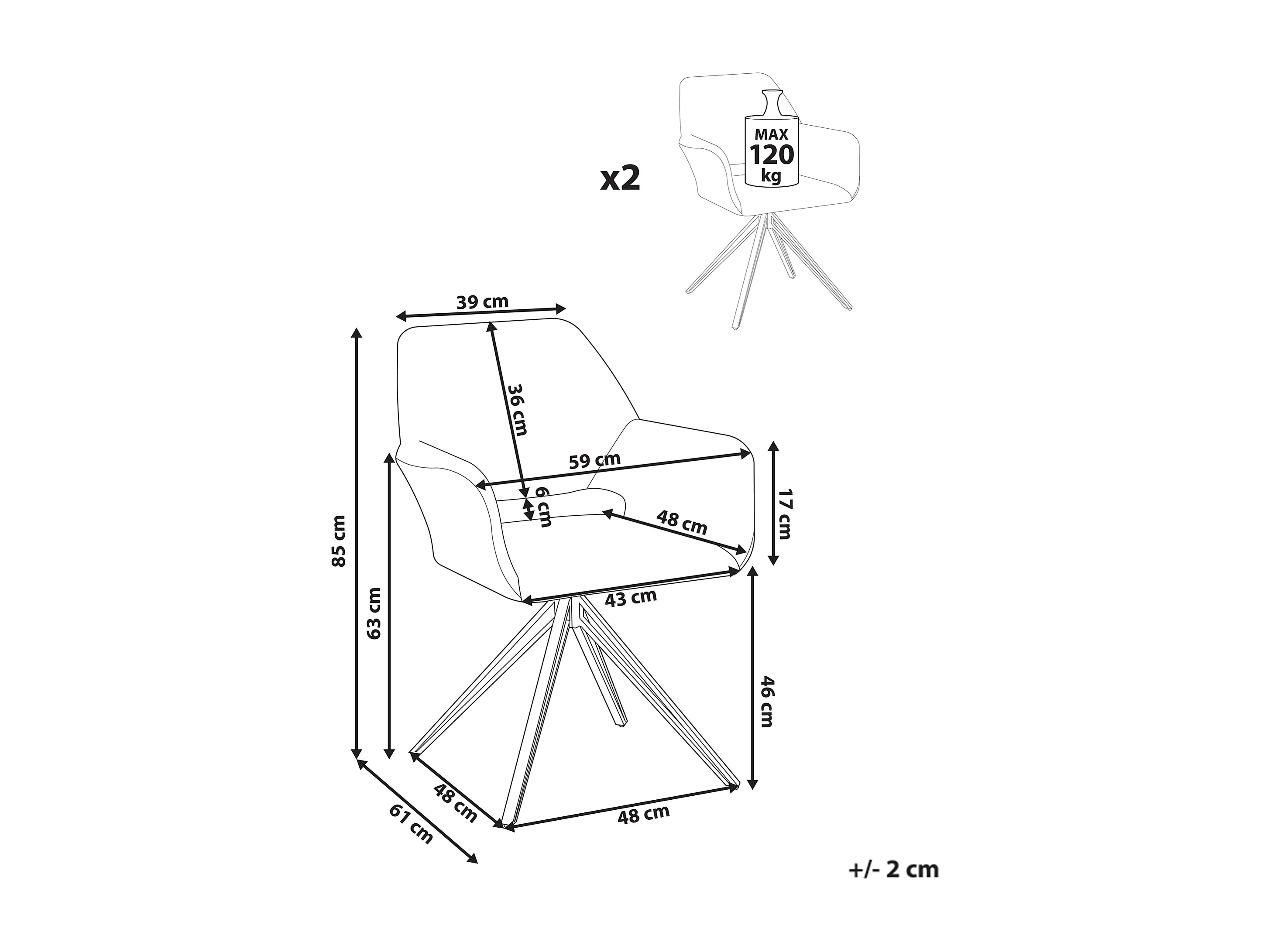 x2

MAX
120
kg

39 cm

36 cm

59 cm

6 cm

48 cm

17 cm

85 cm

63 cm

43 cm

46 cm

48 cm

61 cm

48 cm

+/- 2 cm