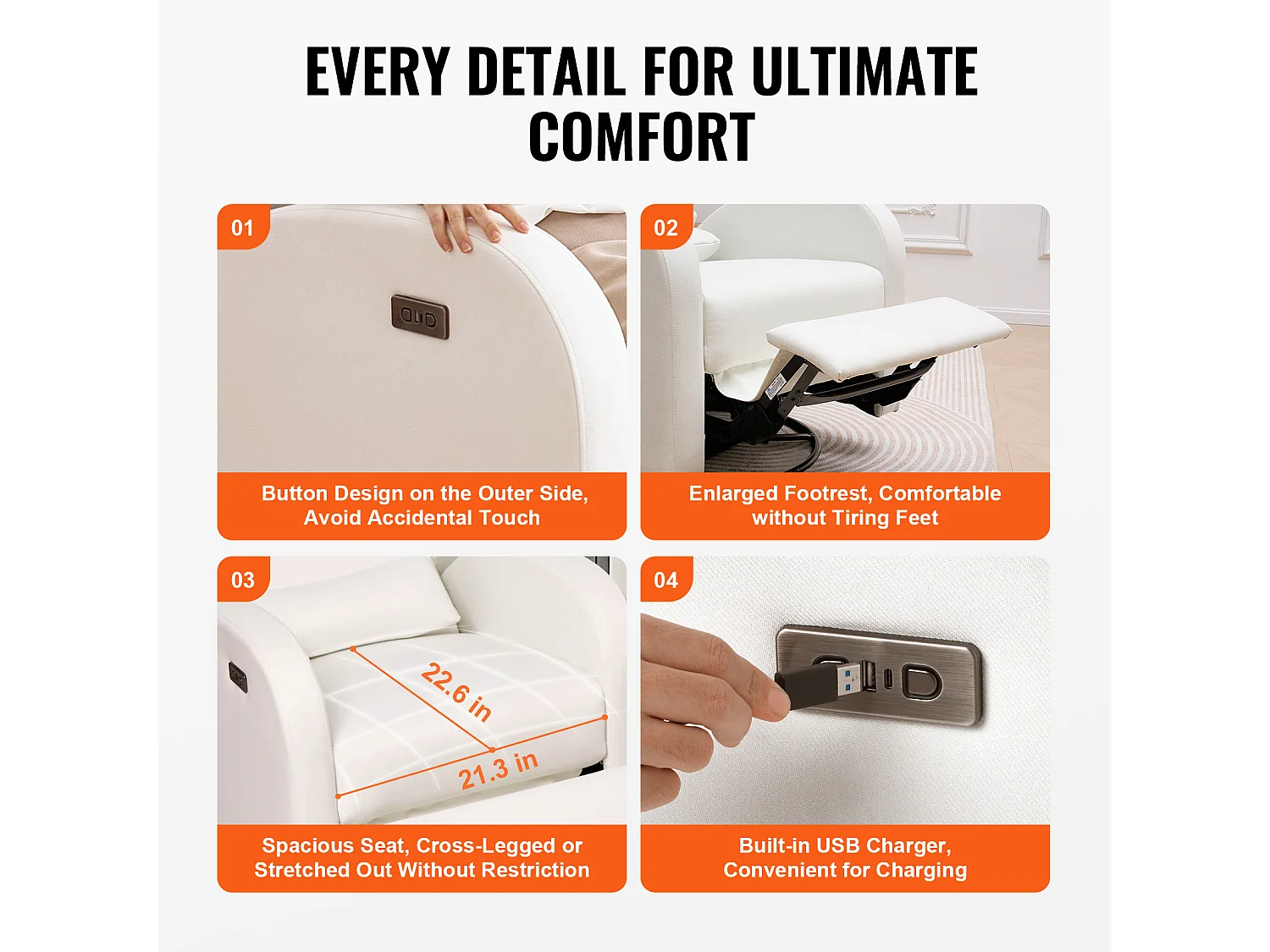 EVERY DETAIL FOR ULTIMATE COMFORT

01

Button Design on the Outer Side, Avoid Accidental Touch

02

Enlarged Footrest, Comfortable without Tiring Feet

03

22.6 in

21.3 in

Spacious Seat, Cross-Legged or Stretched Out Without Restriction

04

Built-in USB Charger, Convenient for Charging