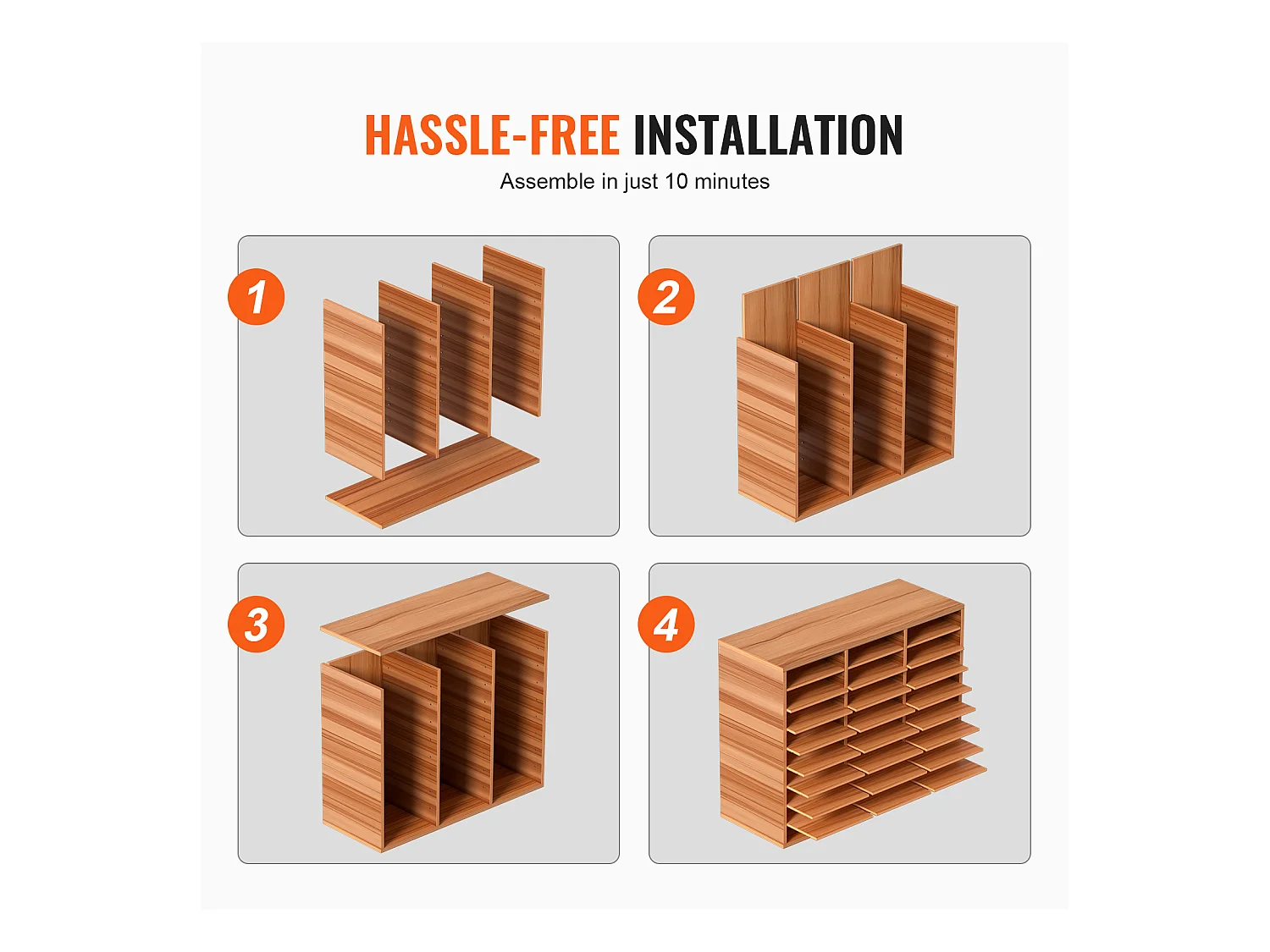 HASSLE-FREE INSTALLATION
Assemble in just 10 minutes

1

2

3

4