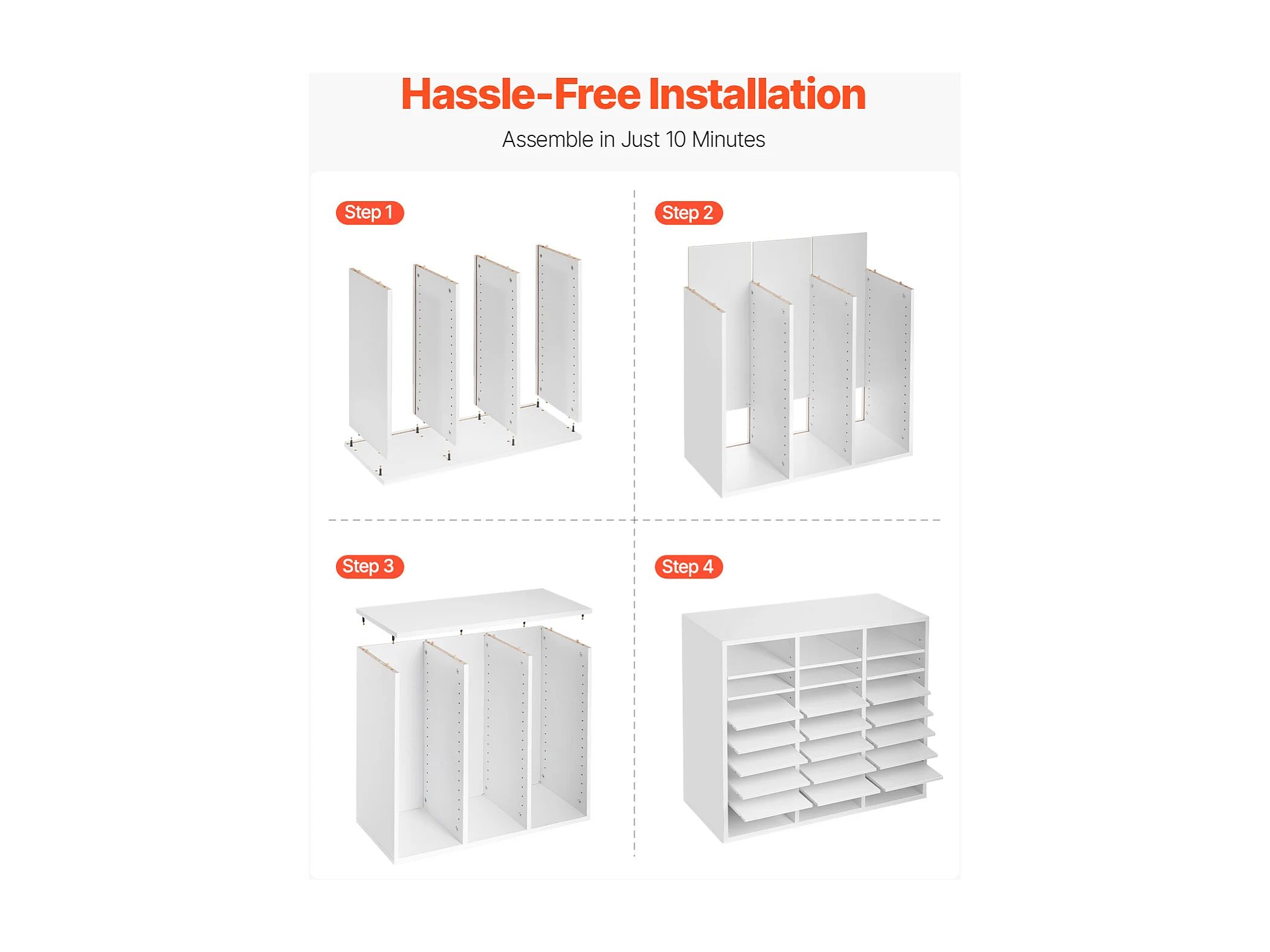 Hassle-Free Installation

Assemble in Just 10 Minutes

Step 1

Step 2

Step 3

Step 4