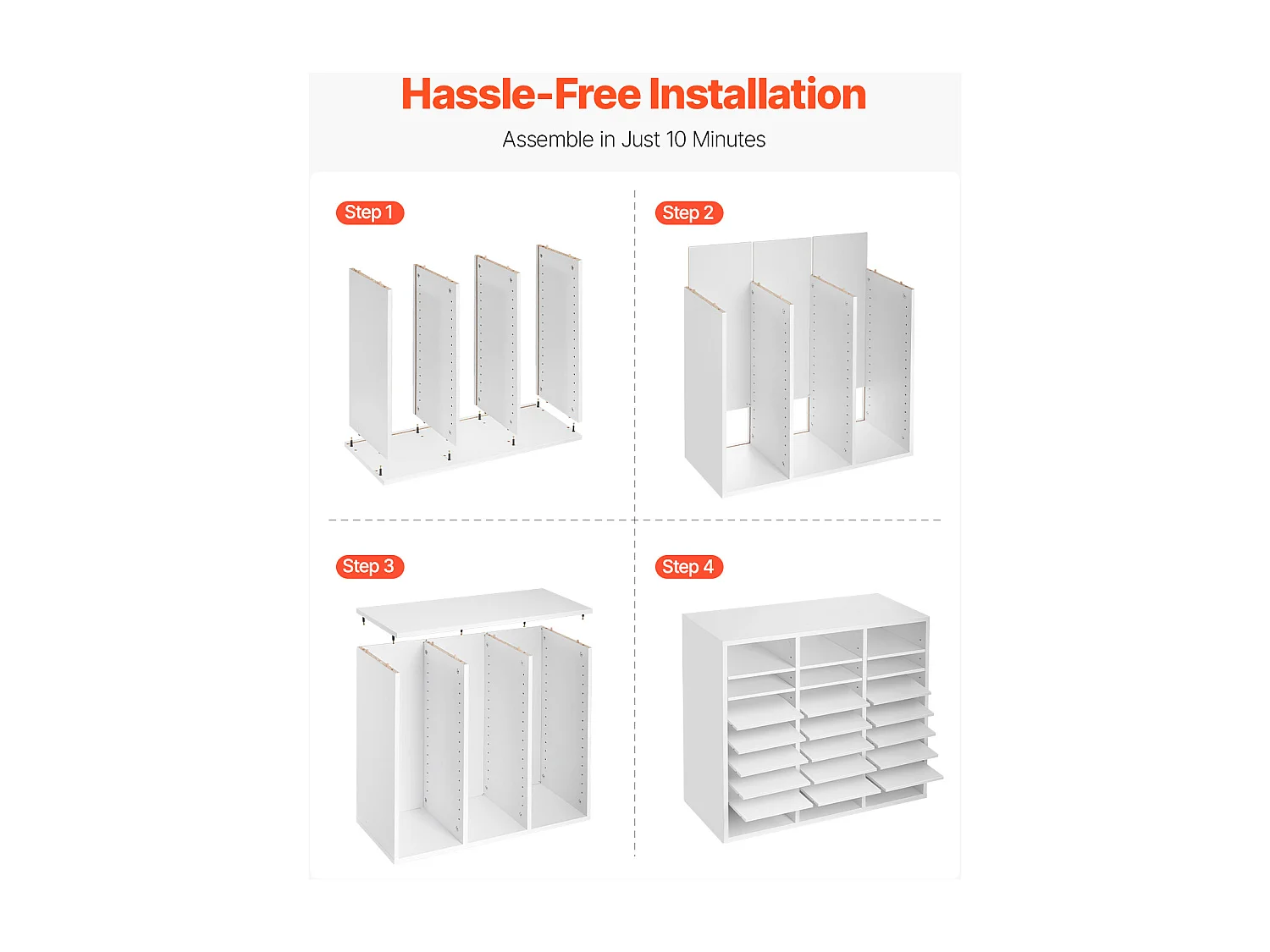 Hassle-Free Installation

Assemble in Just 10 Minutes

Step 1

Step 2

Step 3

Step 4