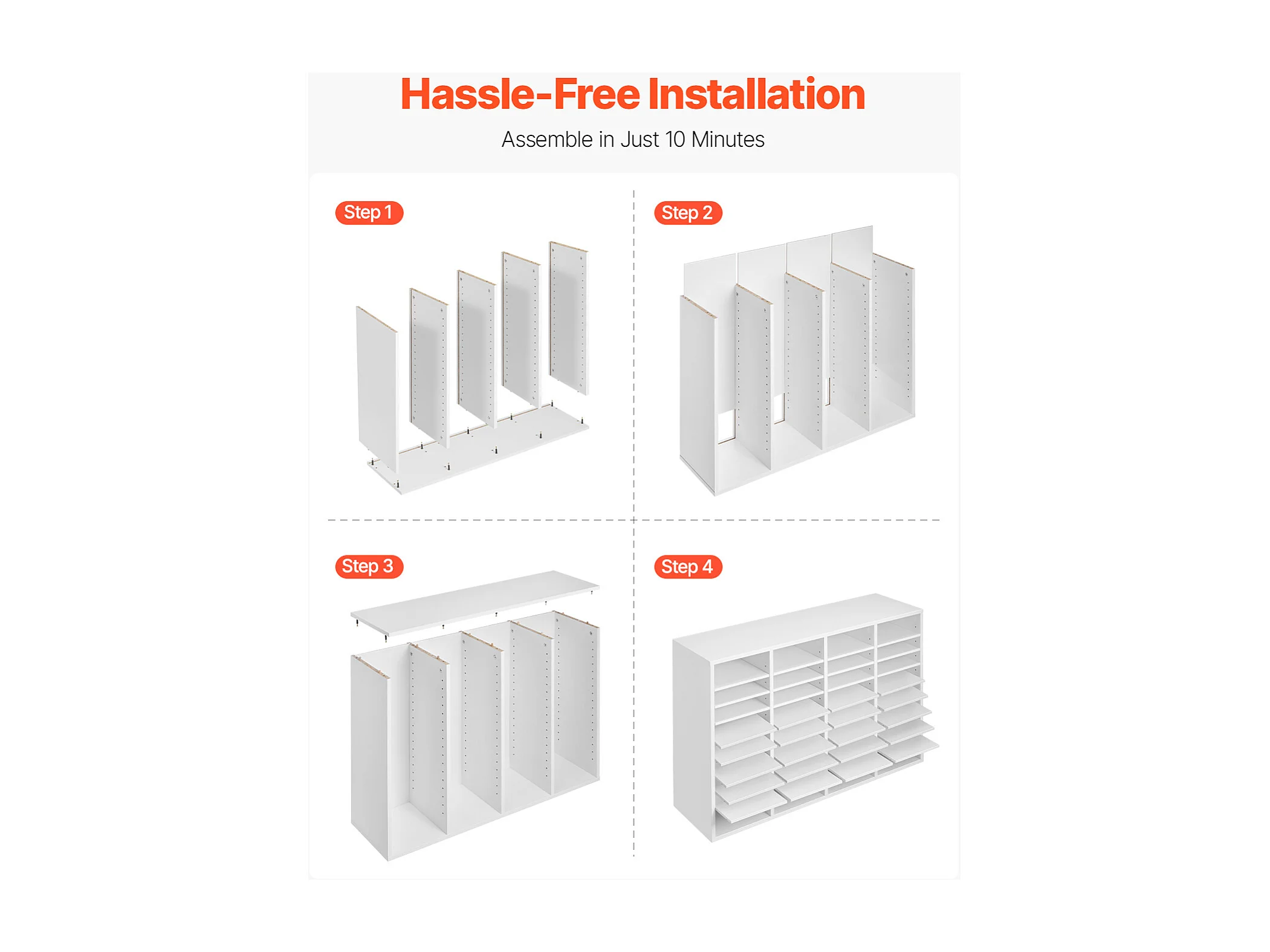 Hassle-Free Installation

Assemble in Just 10 Minutes

Step 1

Step 2

Step 3

Step 4