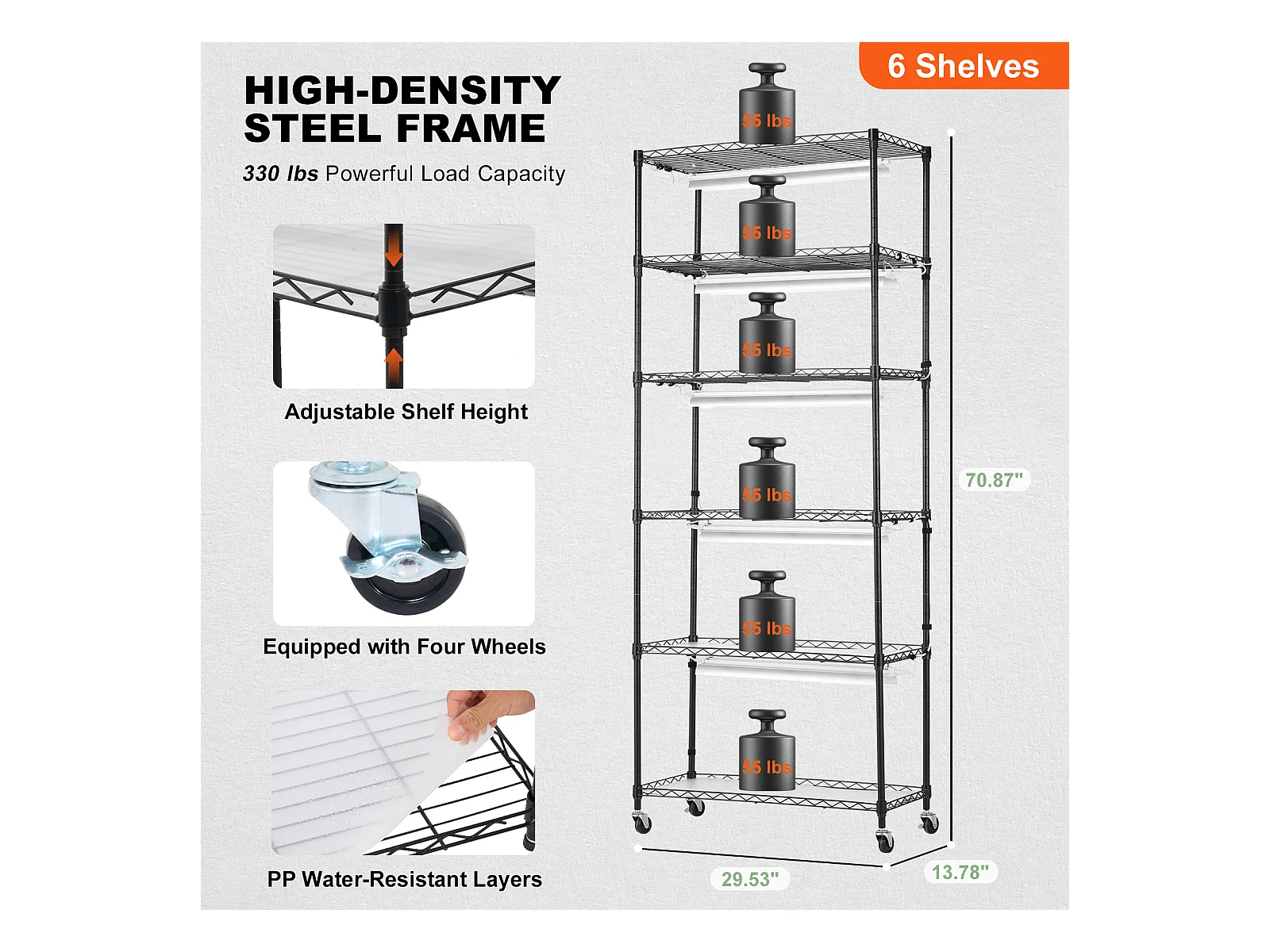 HIGH-DENSITY STEEL FRAME

330 lbs Powerful Load Capacity

Adjustable Shelf Height

Equipped with Four Wheels

PP Water-Resistant Layers

6 Shelves

55 lbs

55 lbs

55 lbs

55 lbs

55 lbs

55 lbs

70.87"

29.53"

13.78"