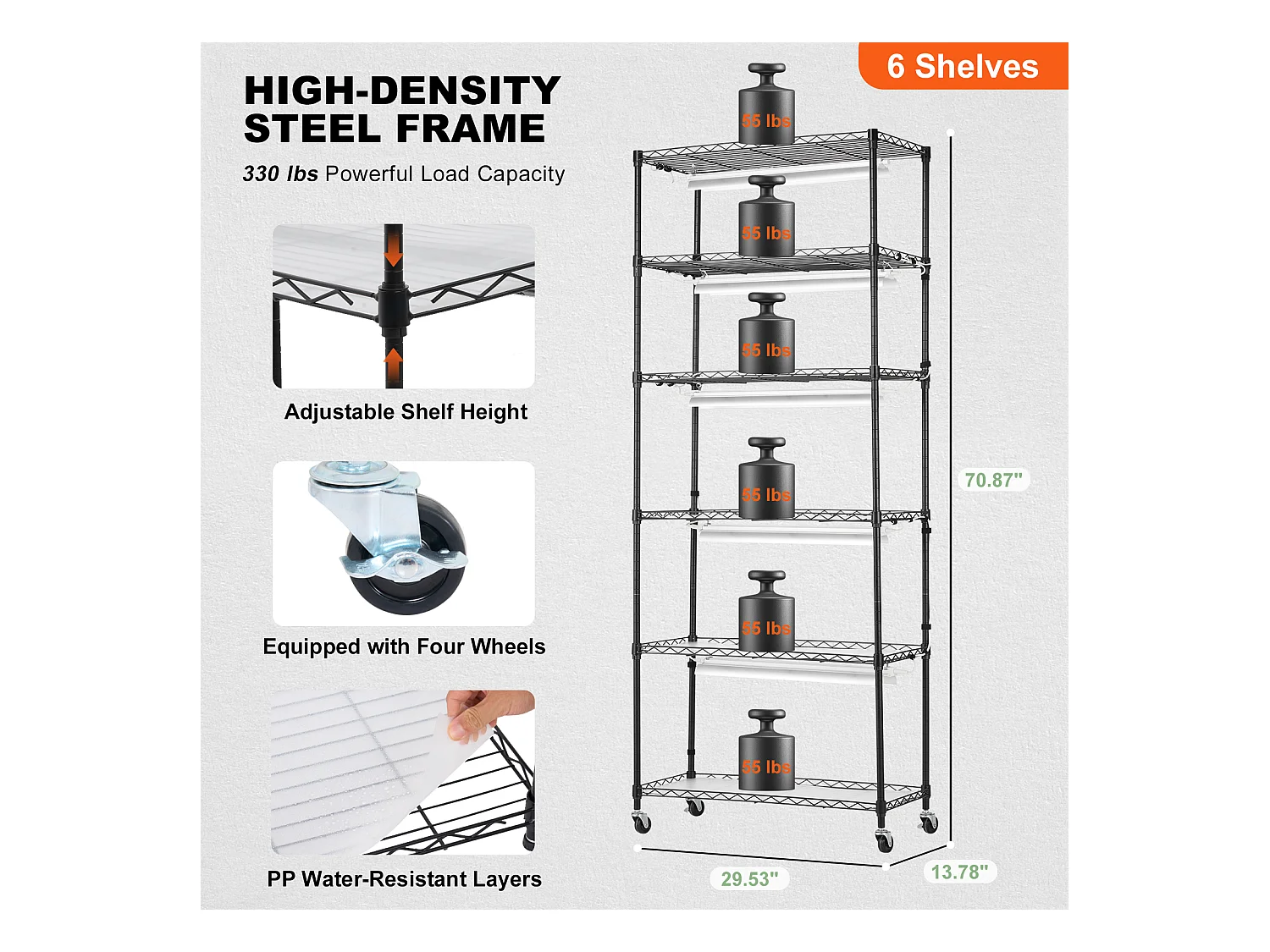 HIGH-DENSITY STEEL FRAME

330 lbs Powerful Load Capacity

Adjustable Shelf Height

Equipped with Four Wheels

PP Water-Resistant Layers

6 Shelves

55 lbs

55 lbs

55 lbs

55 lbs

55 lbs

55 lbs

70.87"

29.53"

13.78"