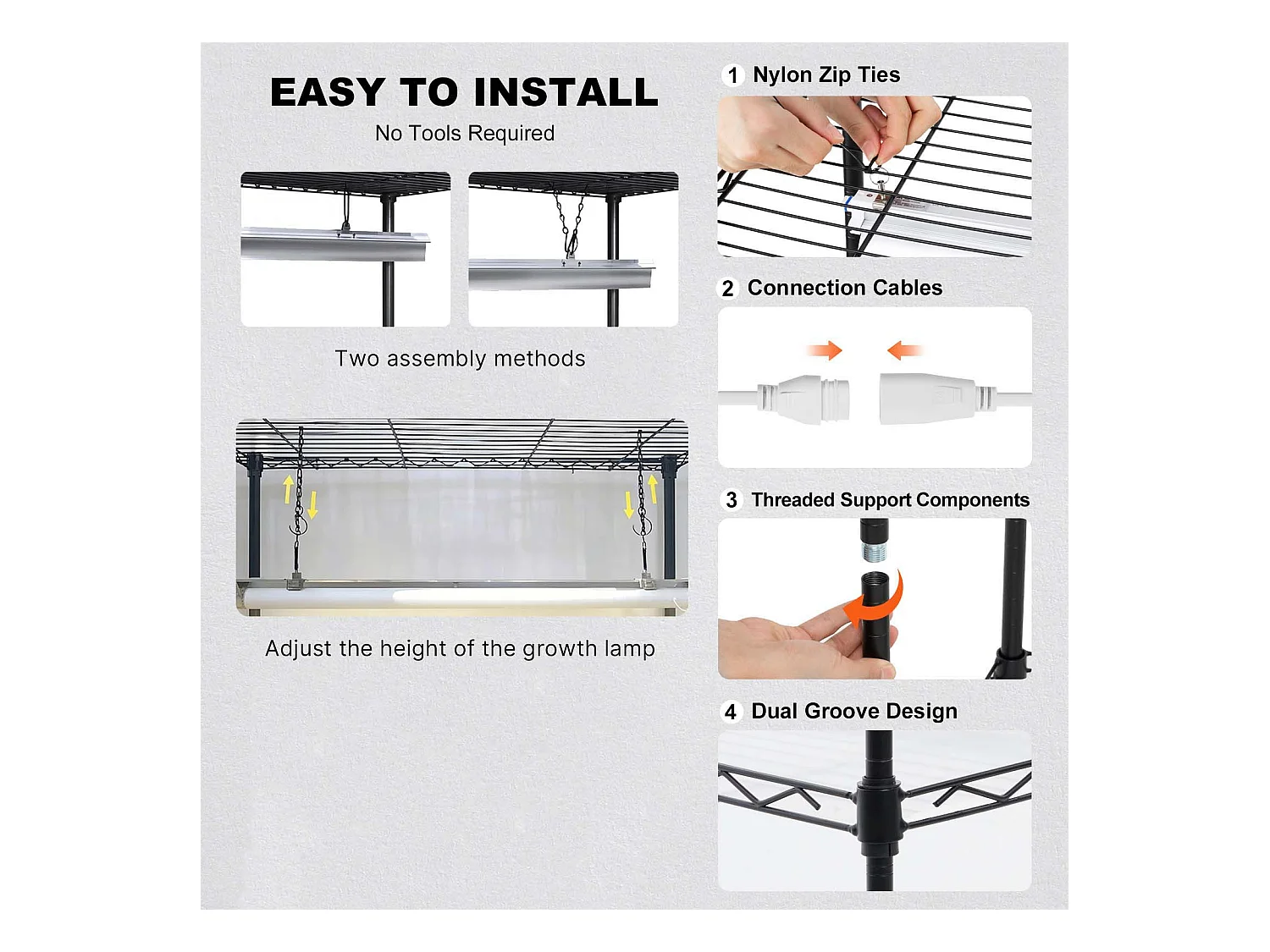 EASY TO INSTALL
No Tools Required

Two assembly methods

Adjust the height of the growth lamp

1 Nylon Zip Ties

2 Connection Cables

3 Threaded Support Components

4 Dual Groove Design