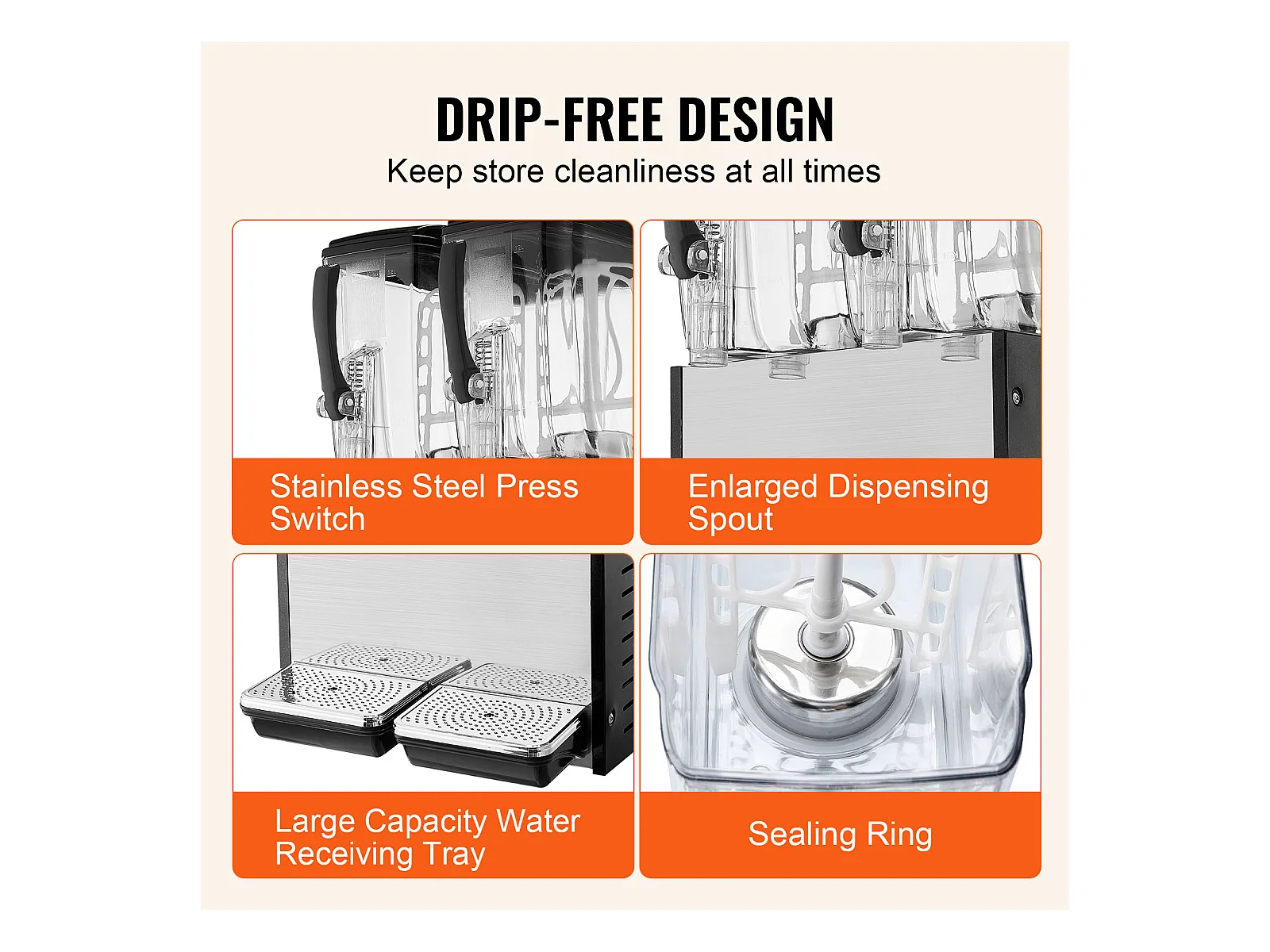 DRIP-FREE DESIGN
Keep store cleanliness at all times

Stainless Steel Press Switch

Enlarged Dispensing Spout

Large Capacity Water Receiving Tray

Sealing Ring