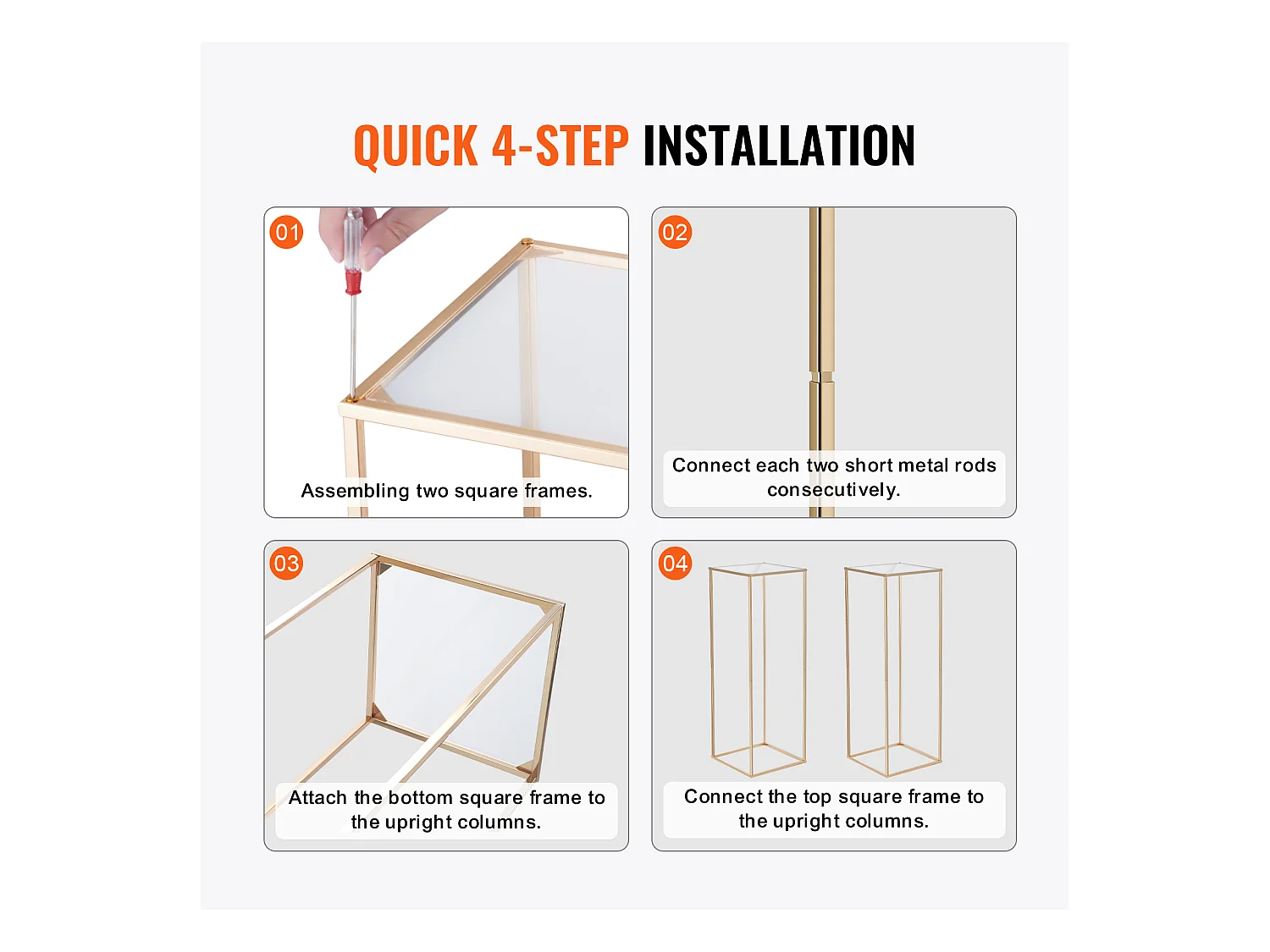 QUICK 4-STEP INSTALLATION

01

Assembling two square frames.

02

Connect each two short metal rods consecutively.

03

Attach the bottom square frame to the upright columns.

04

Connect the top square frame to the upright columns.