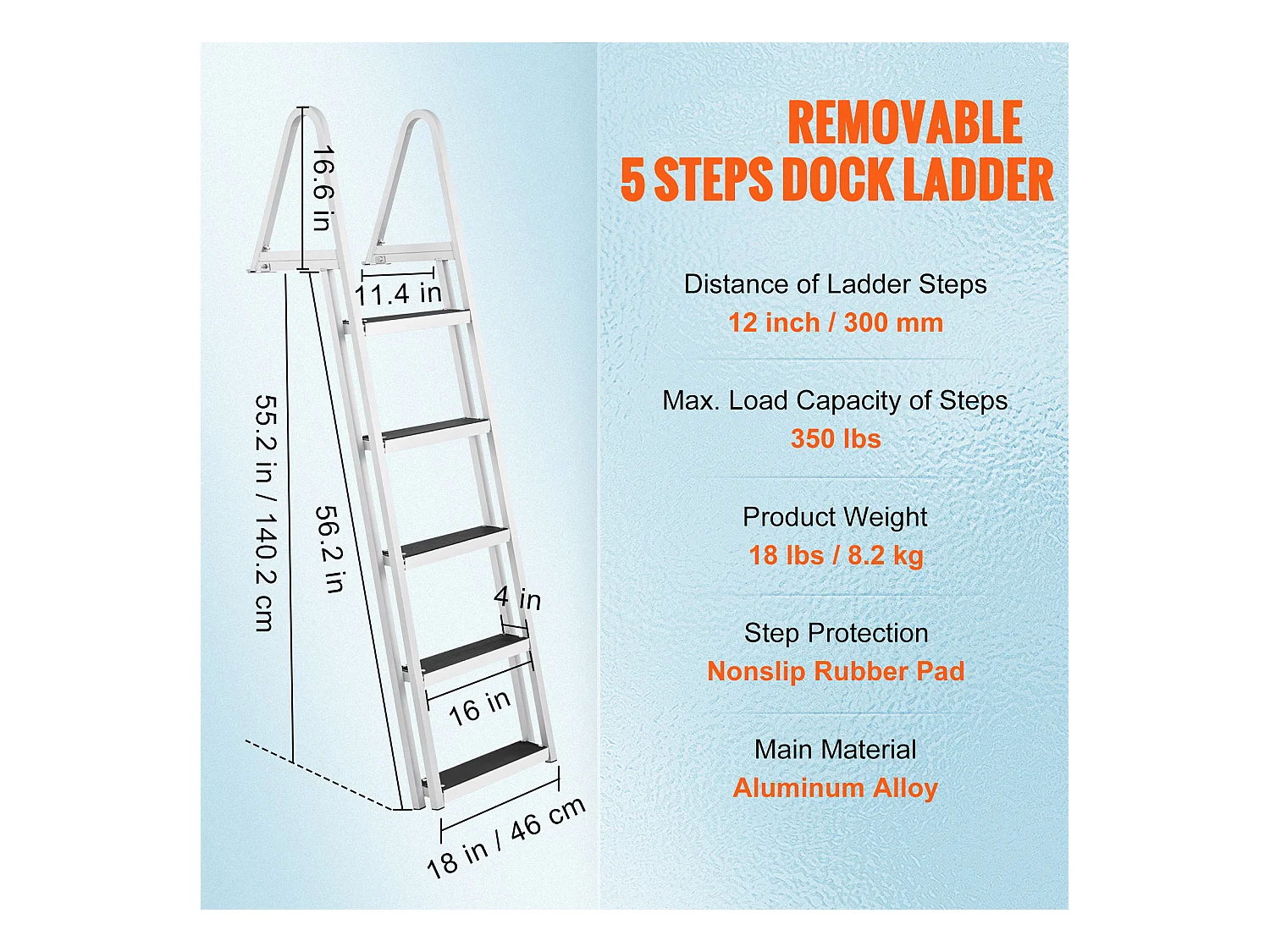 16.6 in

11.4 in

55.2 in / 140.2 cm

56.2 in

4 in

16 in

18 in / 46 cm

REMOVABLE
5 STEPS DOCK LADDER

Distance of Ladder Steps
12 inch / 300 mm

Max. Load Capacity of Steps
350 lbs

Product Weight
18 lbs / 8.2 kg

Step Protection
Nonslip Rubber Pad

Main Material
Aluminum Alloy