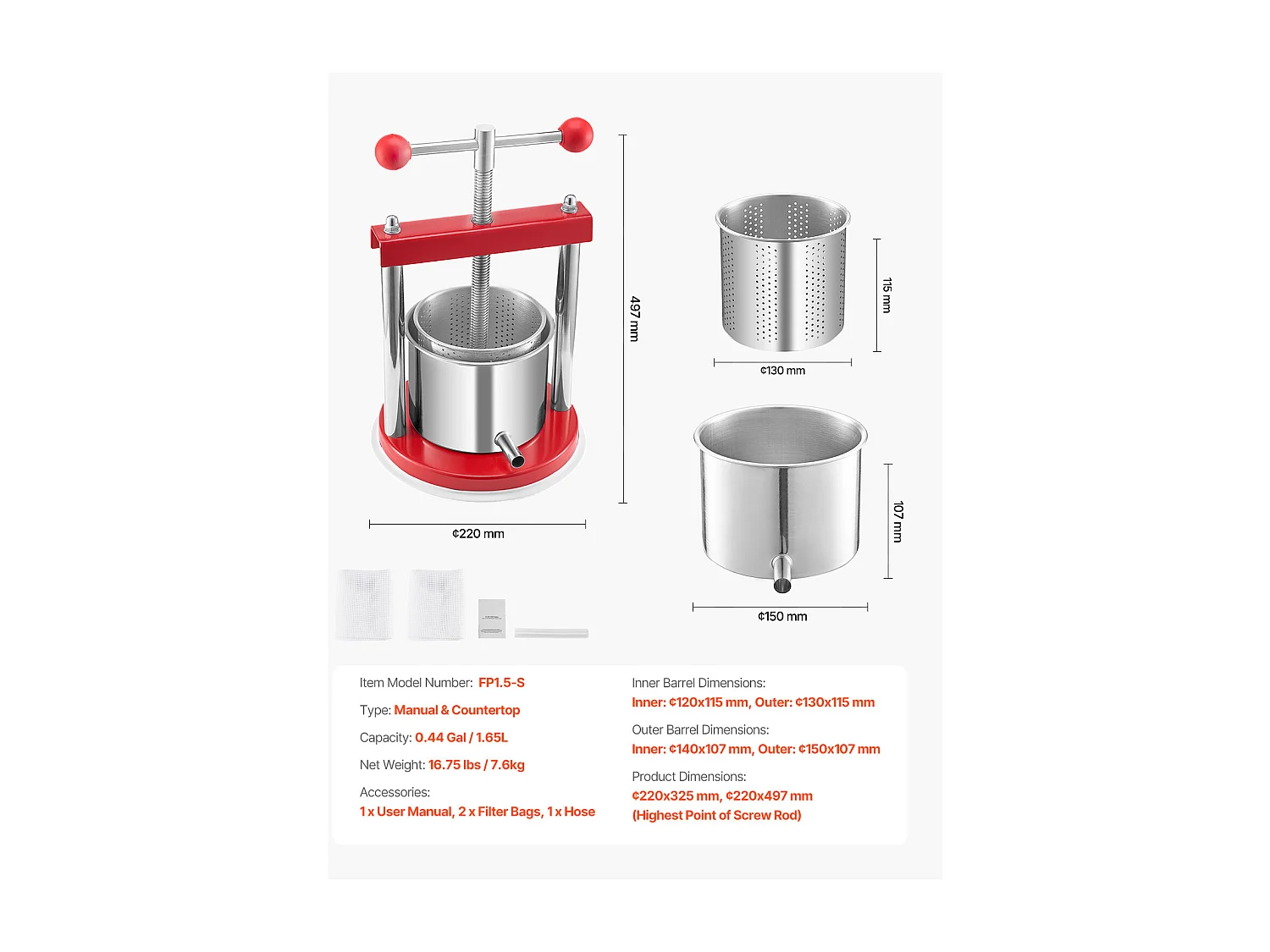 497 mm

¢220 mm

115 mm

¢130 mm

107 mm

¢150 mm

Item Model Number: FP1.5-S

Type: Manual & Countertop

Capacity: 0.44 Gal / 1.65L

Net Weight: 16.75 lbs / 7.6kg

Accessories:
1 x User Manual, 2 x Filter Bags, 1 x Hose

Inner Barrel Dimensions:
Inner: ¢120x115 mm, Outer: ¢130x115 mm

Outer Barrel Dimensions:
Inner: ¢140x107 mm, Outer: ¢150x107 mm

Product Dimensions:
¢220x325 mm, ¢220x497 mm
(Highest Point of Screw Rod)