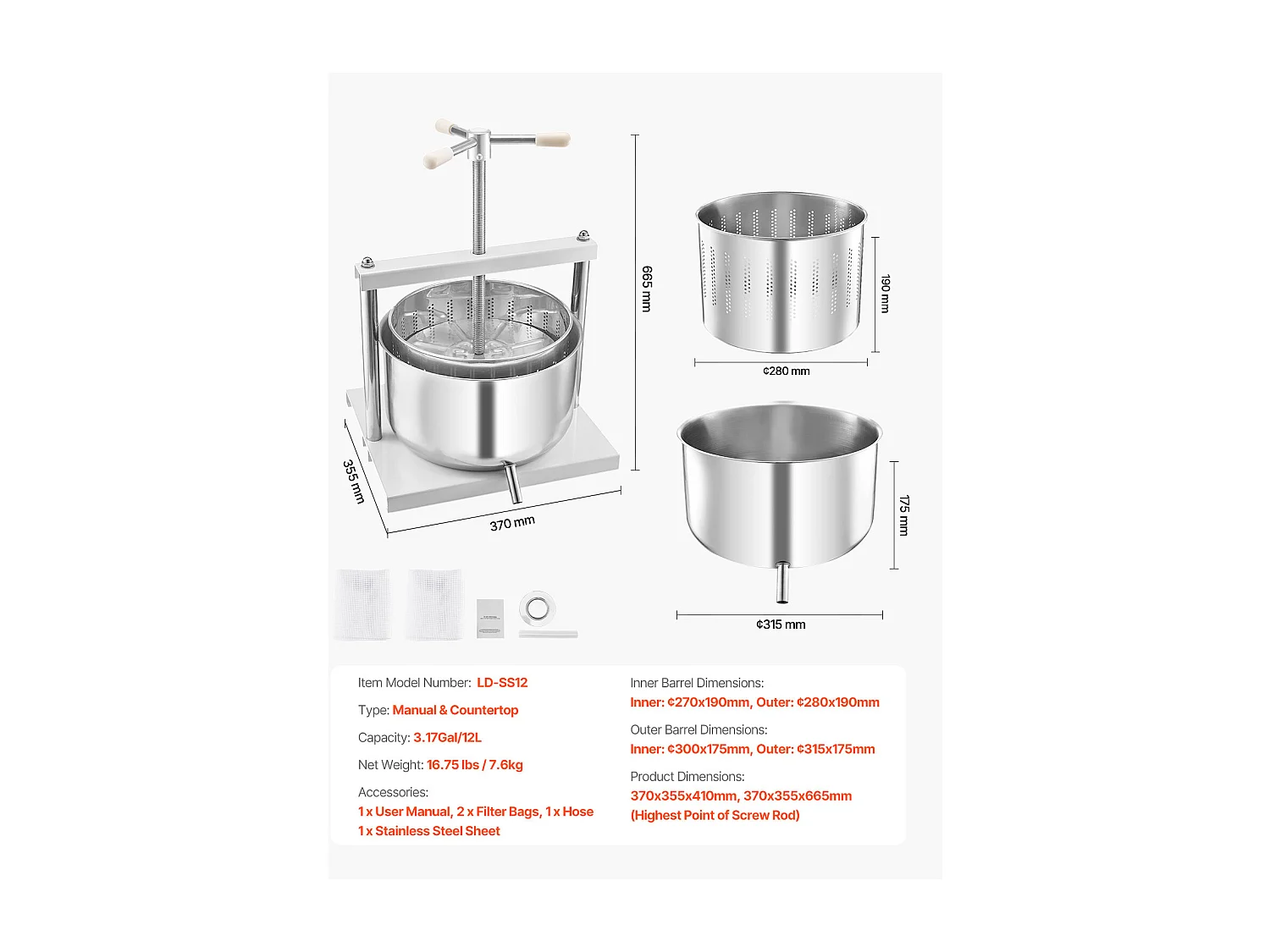 665 mm

355 mm

370 mm

190 mm

¢280 mm

175 mm

¢315 mm

Item Model Number: LD-SS12

Type: Manual & Countertop

Capacity: 3.17Gal/12L

Net Weight: 16.75 lbs / 7.6kg

Accessories:
1 x User Manual, 2 x Filter Bags, 1 x Hose
1 x Stainless Steel Sheet

Inner Barrel Dimensions:
Inner: ¢270x190mm, Outer: ¢280x190mm

Outer Barrel Dimensions:
Inner: ¢300x175mm, Outer: ¢315x175mm

Product Dimensions:
370x355x410mm, 370x355x665mm
(Highest Point of Screw Rod)