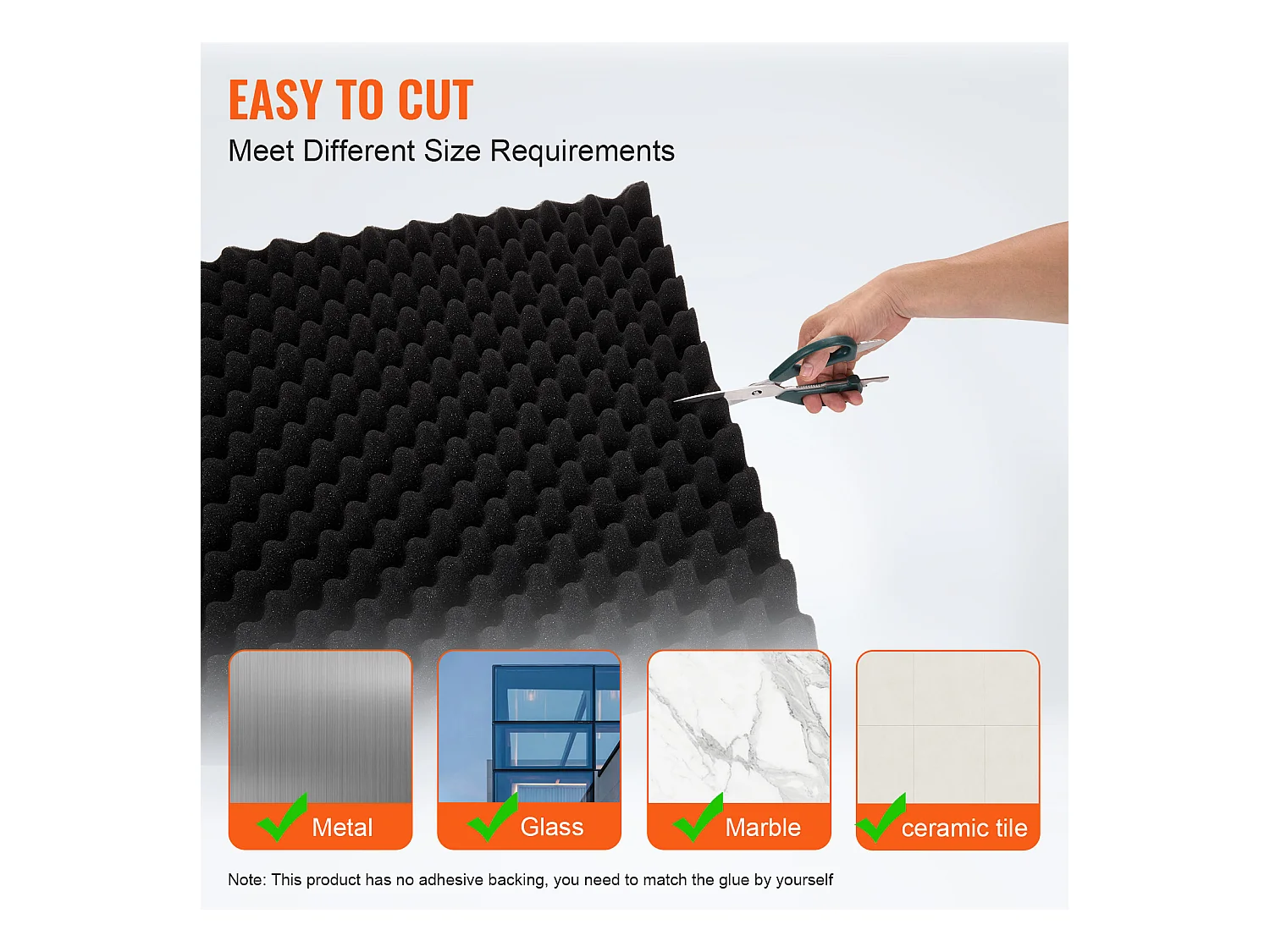 EASY TO CUT
Meet Different Size Requirements

Metal

Glass

Marble

ceramic tile

Note: This product has no adhesive backing, you need to match the glue by yourself