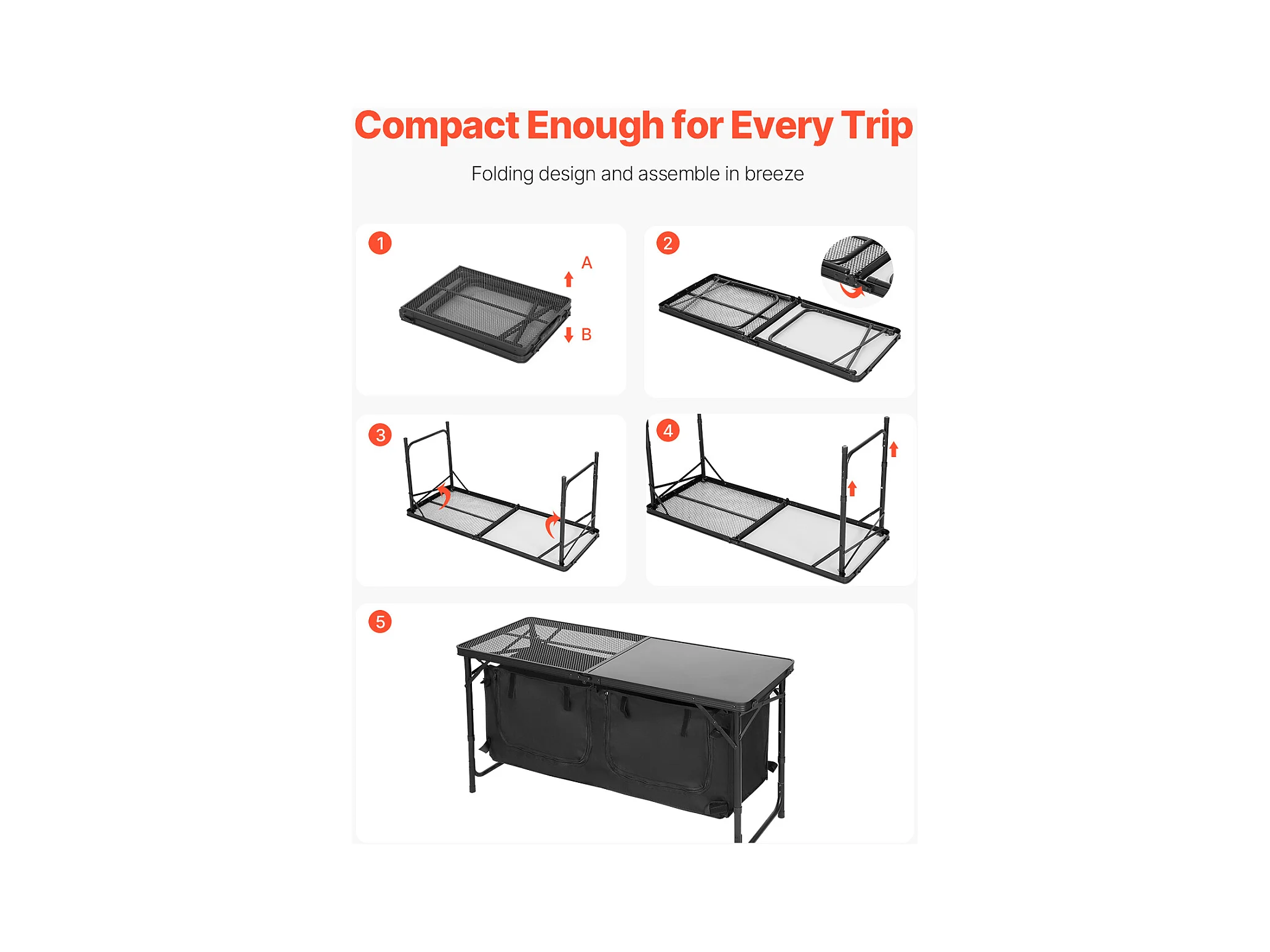 Compact Enough for Every Trip

Folding design and assemble in breeze

1

A

B

2

3

4

5