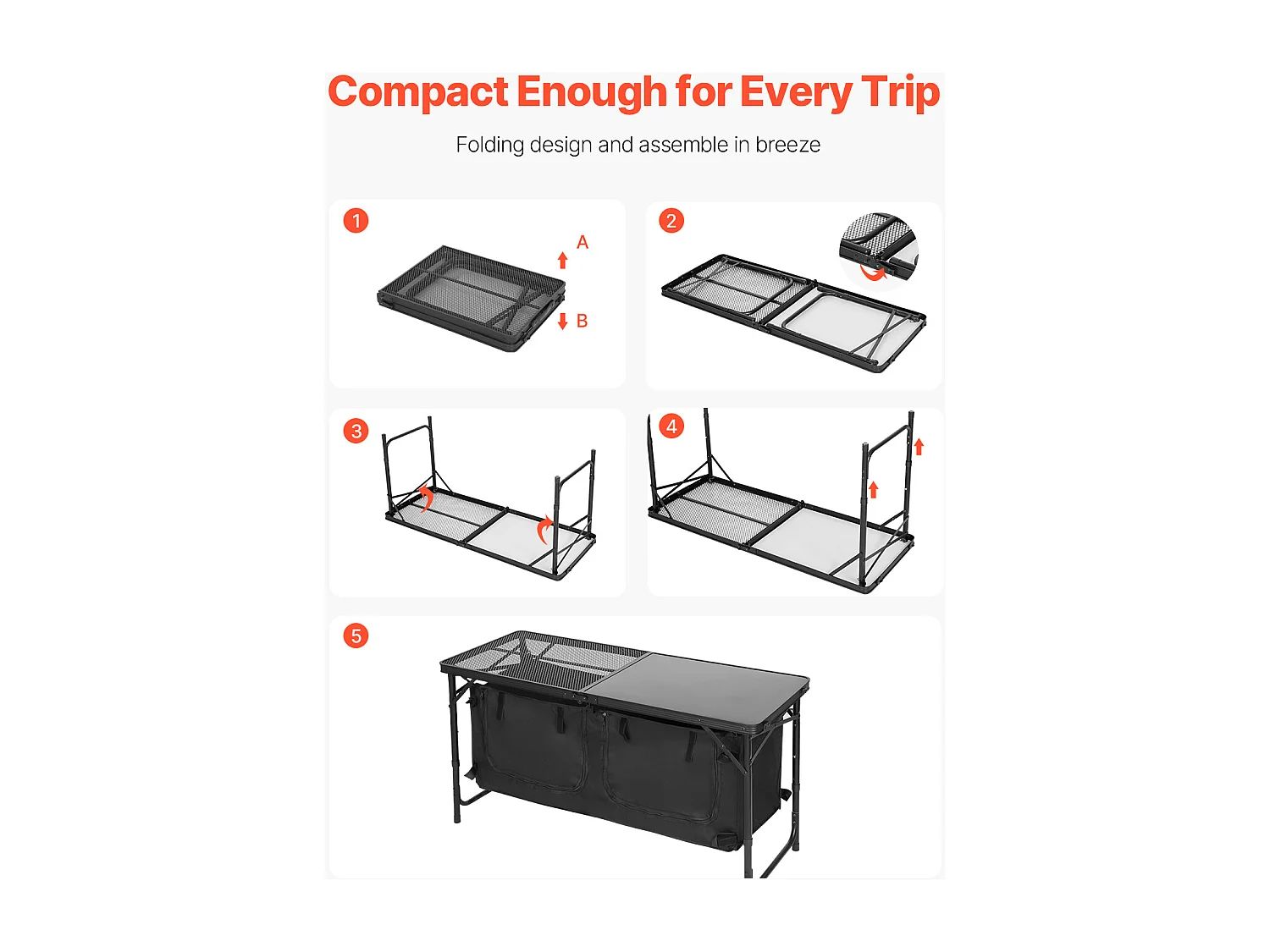 Compact Enough for Every Trip

Folding design and assemble in breeze

1

A

B

2

3

4

5