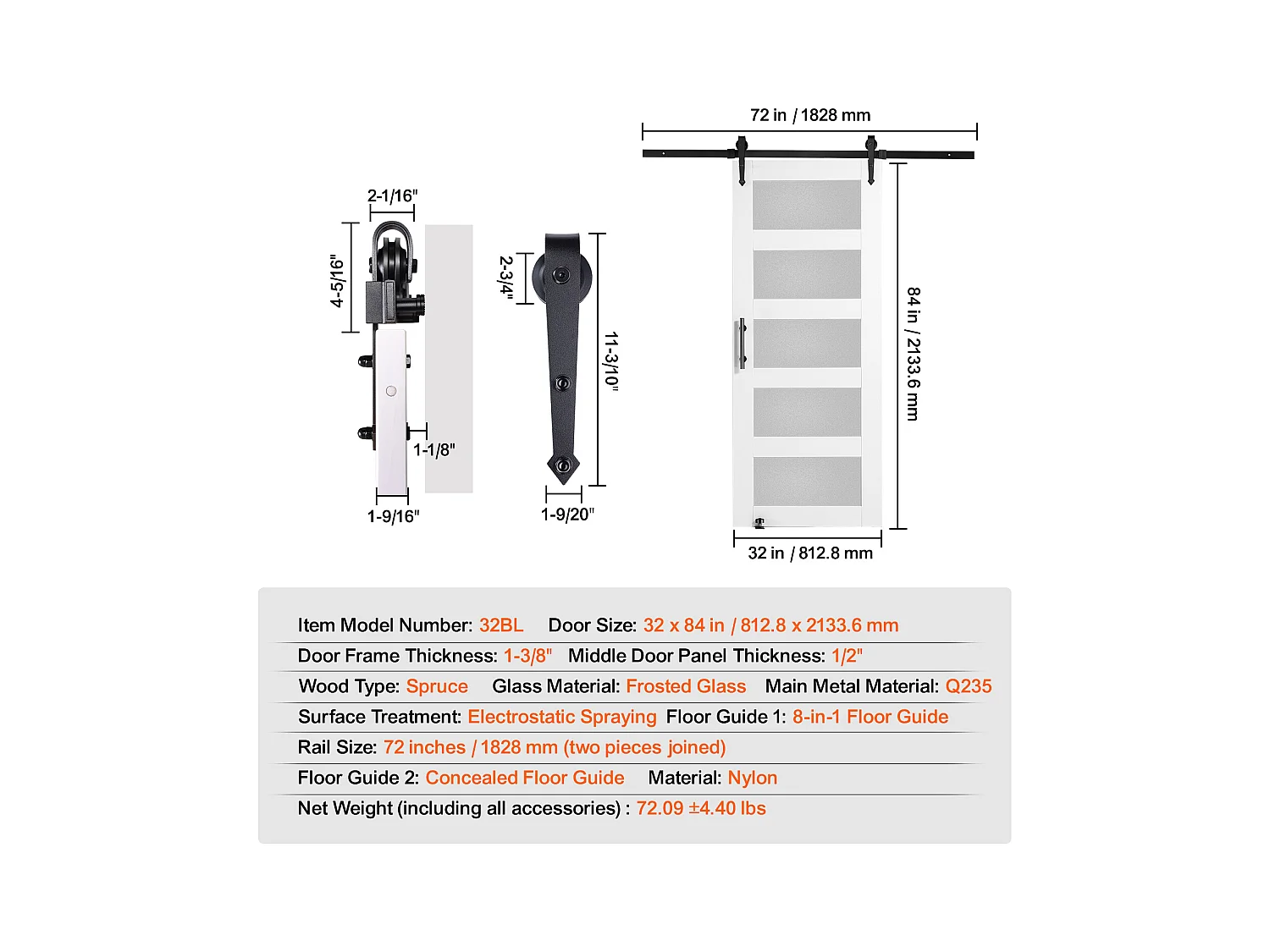 2-1/16"

4-5/16"

1-1/8"

1-9/16"

2-3/4"

11-3/10"

1-9/20"

72 in / 1828 mm

84 in / 2133.6 mm

32 in / 812.8 mm

Item Model Number: 32BL Door Size: 32 x 84 in / 812.8 x 2133.6 mm

Door Frame Thickness: 1-3/8" Middle Door Panel Thickness: 1/2"

Wood Type: Spruce Glass Material: Frosted Glass Main Metal Material: Q235

Surface Treatment: Electrostatic Spraying Floor Guide 1: 8-in-1 Floor Guide

Rail Size: 72 inches / 1828 mm (two pieces joined)

Floor Guide 2: Concealed Floor Guide Material: Nylon

Net Weight (including all accessories) : 72.09 ±4.40 lbs