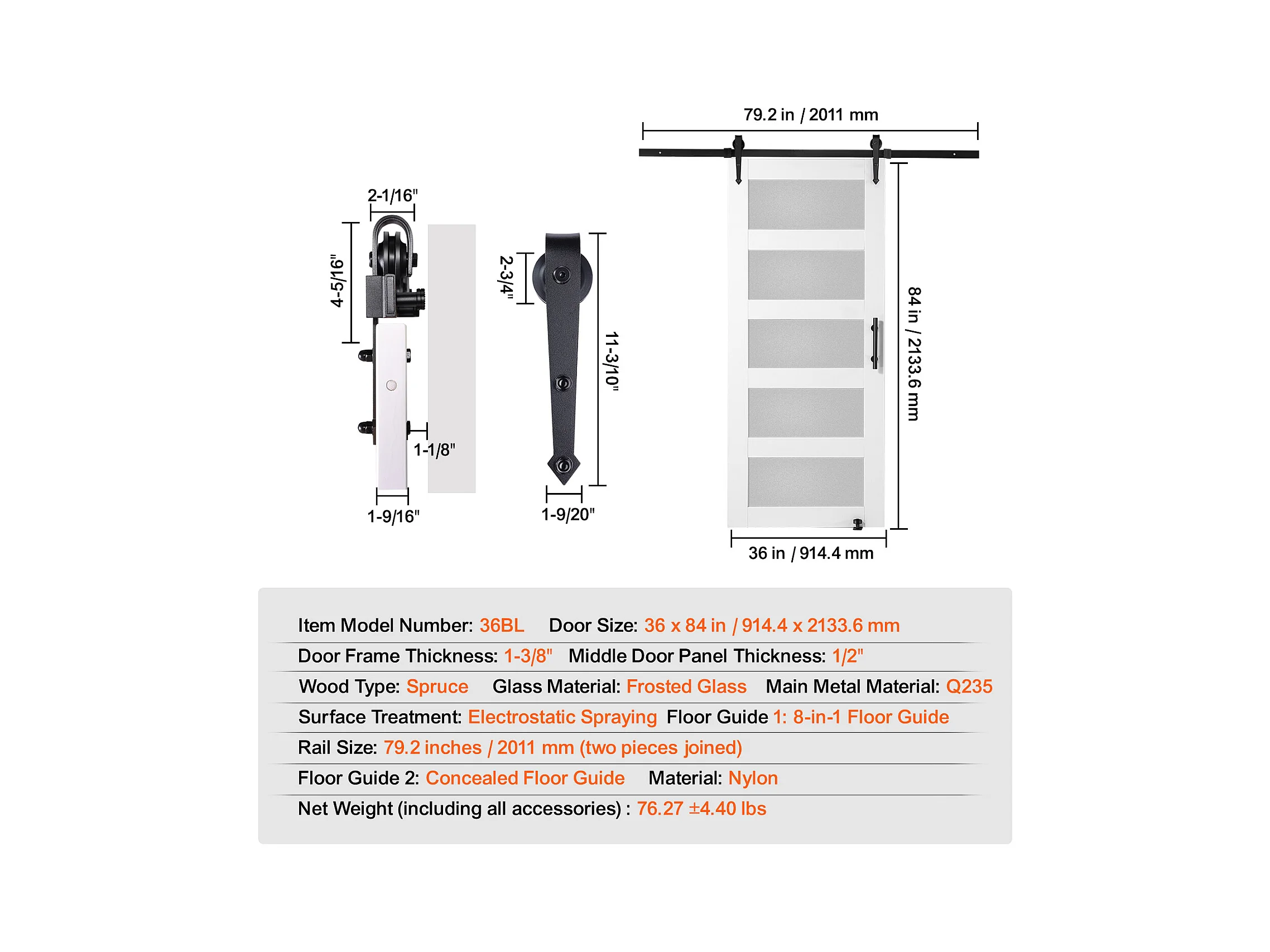 2-1/16"

4-5/16"

1-1/8"

1-9/16"

2-3/4"

11-3/10"

1-9/20"

79.2 in / 2011 mm

84 in / 2133.6 mm

36 in / 914.4 mm

Item Model Number: 36BL Door Size: 36 x 84 in / 914.4 x 2133.6 mm

Door Frame Thickness: 1-3/8" Middle Door Panel Thickness: 1/2"

Wood Type: Spruce Glass Material: Frosted Glass Main Metal Material: Q235

Surface Treatment: Electrostatic Spraying Floor Guide 1: 8-in-1 Floor Guide

Rail Size: 79.2 inches / 2011 mm (two pieces joined)

Floor Guide 2: Concealed Floor Guide Material: Nylon

Net Weight (including all accessories) : 76.27 ±4.40 lbs