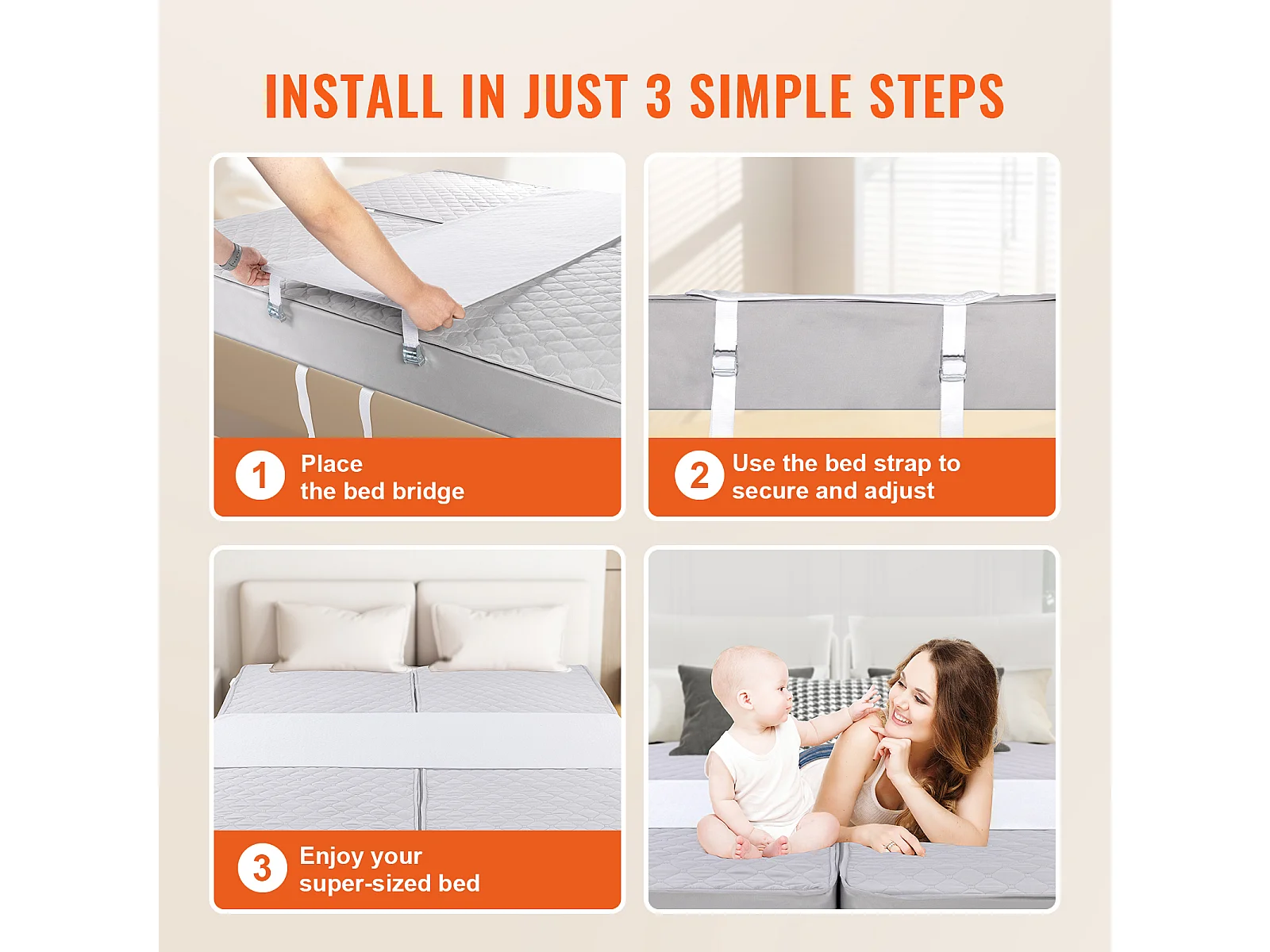 INSTALL IN JUST 3 SIMPLE STEPS

1 Place the bed bridge

2 Use the bed strap to secure and adjust

3 Enjoy your super-sized bed