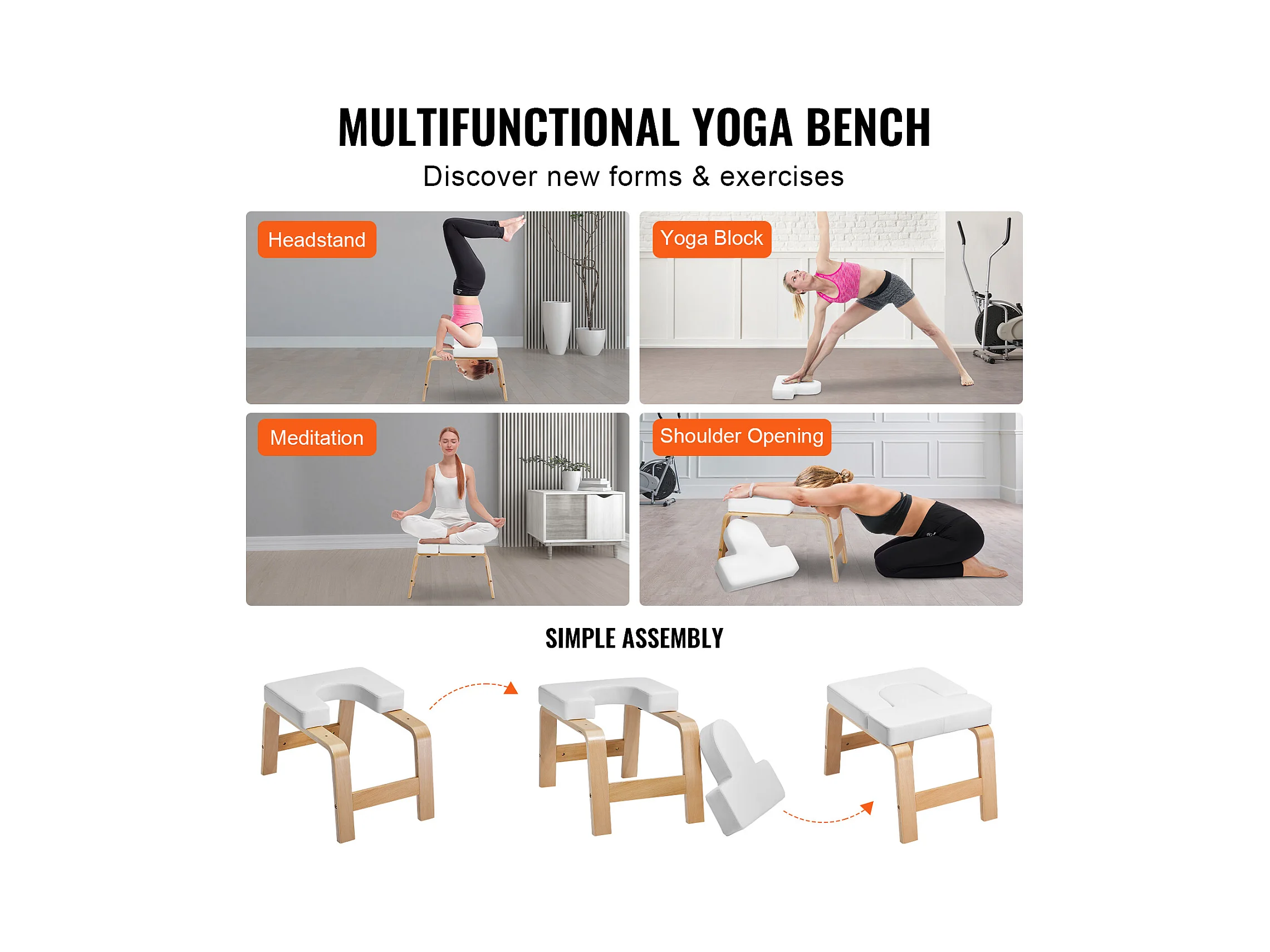 MULTIFUNCTIONAL YOGA BENCH

Discover new forms & exercises

Headstand

Yoga Block

Meditation

Shoulder Opening

SIMPLE ASSEMBLY