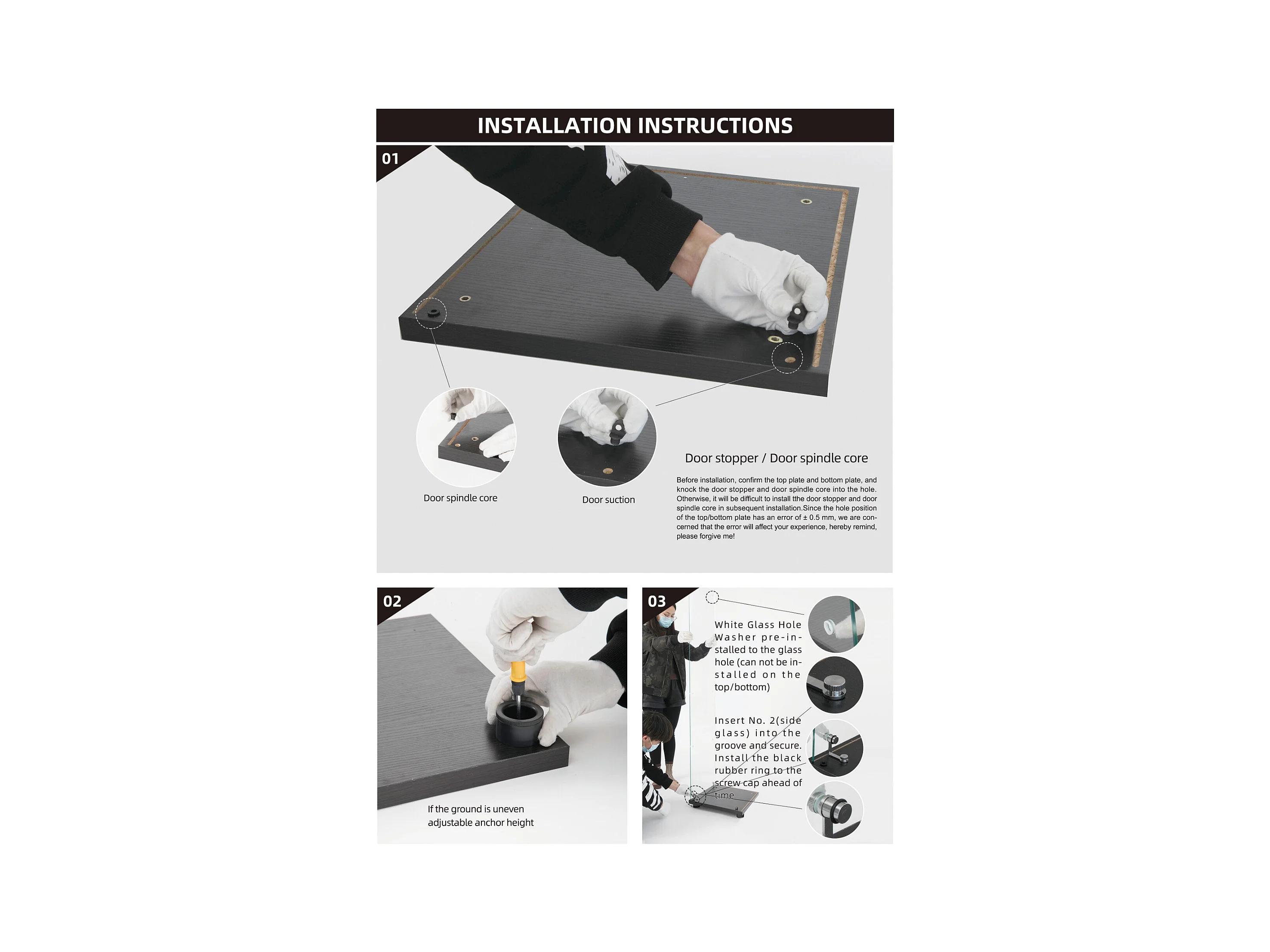 INSTALLATION INSTRUCTIONS

01

Door spindle core

Door suction

Door stopper / Door spindle core

Before installation, confirm the top plate and bottom plate, and knock the door stopper and door spindle core into the hole. Otherwise, it will be difficult to install tthe door stopper and door spindle core in subsequent installation.Since the hole position of the top/bottom plate has an error of ± 0.5 mm, we are concerned that the error will affect your experience, hereby remind, please forgive me!

02

If the ground is uneven adjustable anchor height

03

White Glass Hole Washer pre-installed to the glass hole (can not be installed on the top/bottom)

Insert No. 2(side glass) into the groove and secure. Install the black rubber ring to the screw cap ahead of time