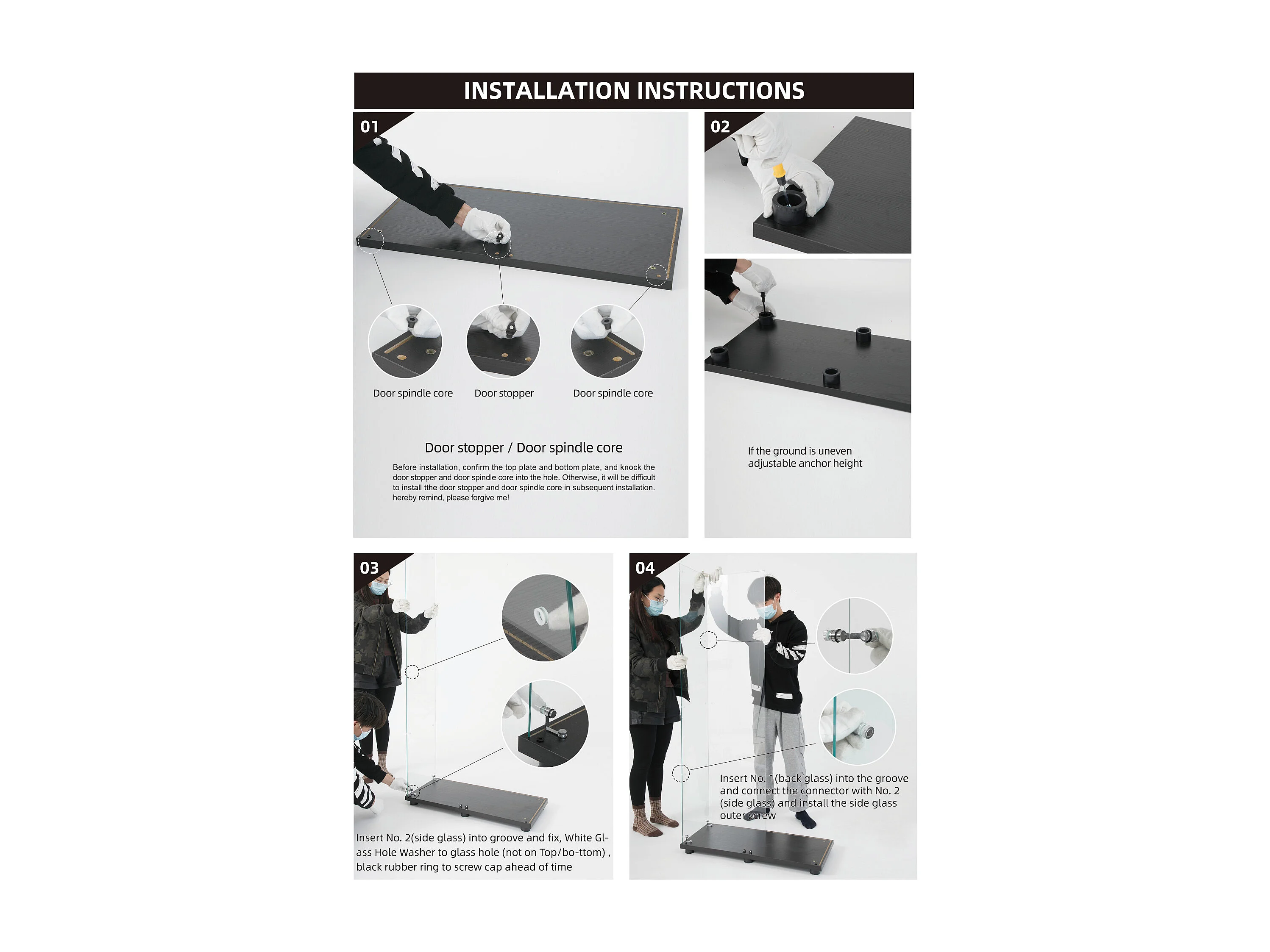 INSTALLATION INSTRUCTIONS

01

Door spindle core

Door stopper

Door spindle core

Door stopper / Door spindle core

Before installation, confirm the top plate and bottom plate, and knock the door stopper and door spindle core into the hole. Otherwise, it will be difficult to install tthe door stopper and door spindle core in subsequent installation. hereby remind, please forgive me!

02

If the ground is uneven adjustable anchor height

03

Insert No. 2(side glass) into groove and fix, White Glass Hole Washer to glass hole (not on Top/bo-ttom) , black rubber ring to screw cap ahead of time

04

Insert No. 1(back glass) into the groove and connect the connector with No. 2 (side glass) and install the side glass outer screw