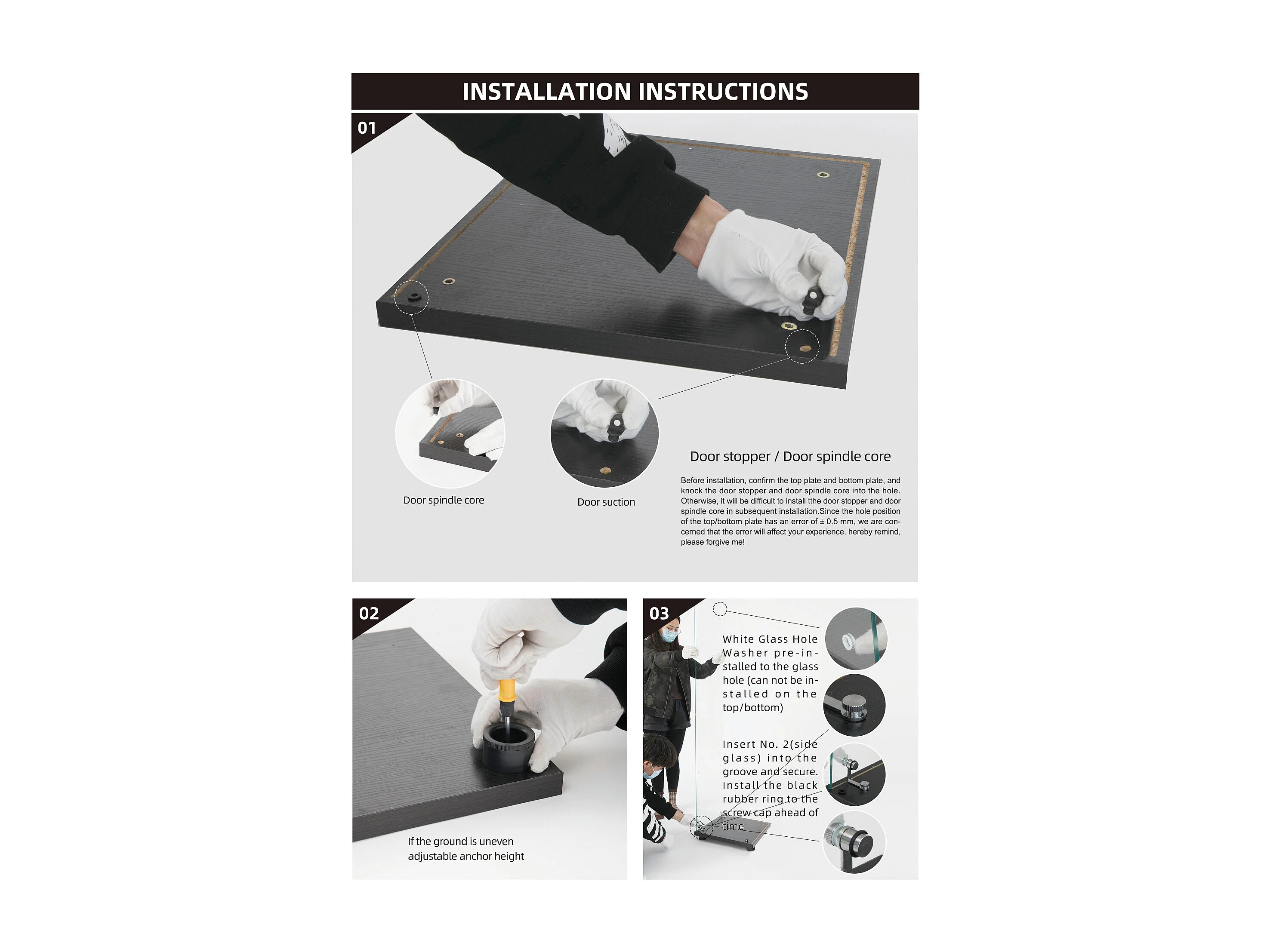 INSTALLATION INSTRUCTIONS

01

Door spindle core

Door suction

Door stopper / Door spindle core

Before installation, confirm the top plate and bottom plate, and knock the door stopper and door spindle core into the hole. Otherwise, it will be difficult to install tthe door stopper and door spindle core in subsequent installation.Since the hole position of the top/bottom plate has an error of ± 0.5 mm, we are concerned that the error will affect your experience, hereby remind, please forgive me!

02

If the ground is uneven adjustable anchor height

03

White Glass Hole Washer pre-installed to the glass hole (can not be installed on the top/bottom)

Insert No. 2(side glass) into the groove and secure. Install the black rubber ring to the screw cap ahead of time