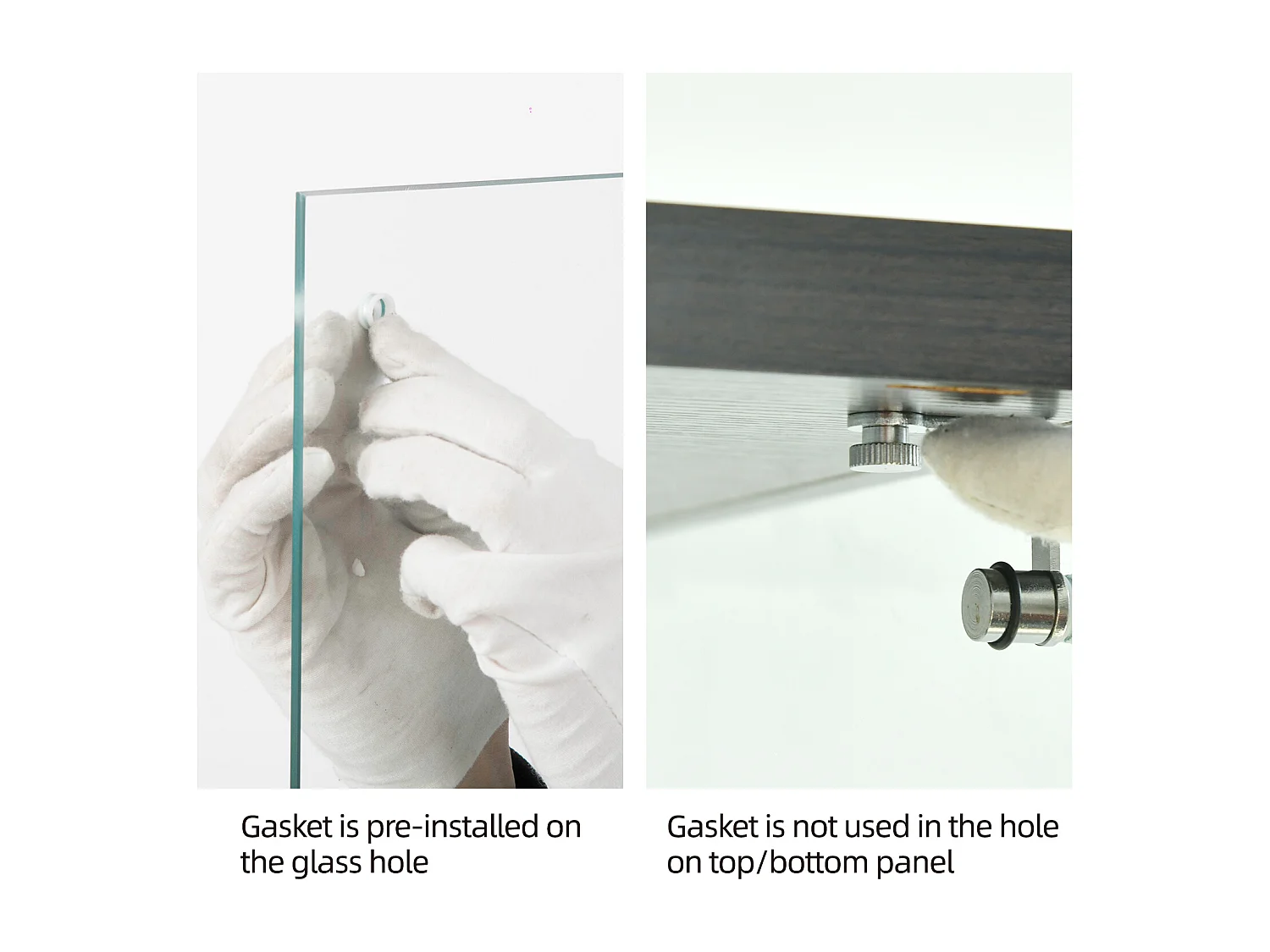 Gasket is pre-installed on the glass hole

Gasket is not used in the hole on top/bottom panel