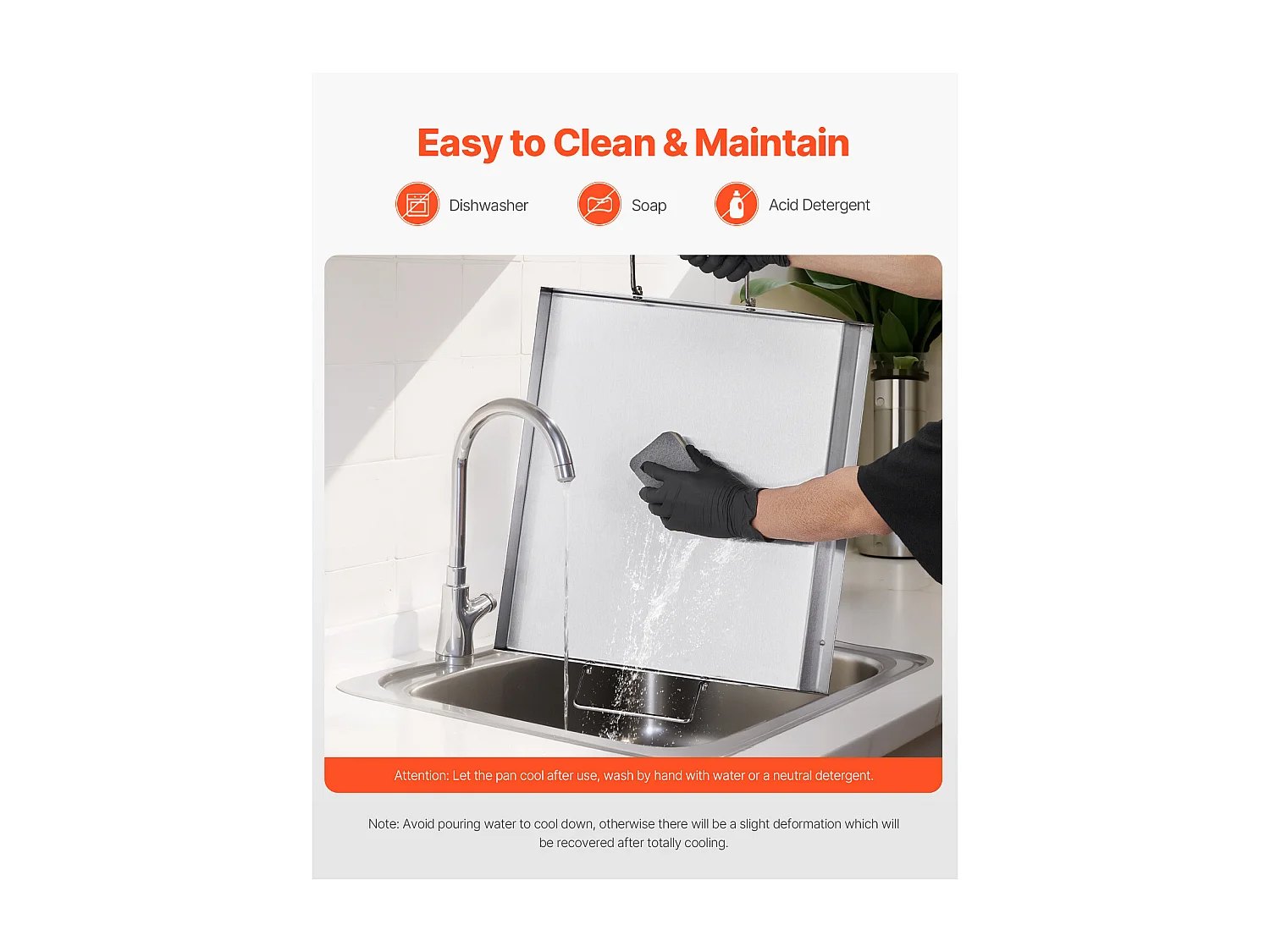 Easy to Clean & Maintain

Dishwasher

Soap

Acid Detergent

Attention: Let the pan cool after use, wash by hand with water or a neutral detergent.

Note: Avoid pouring water to cool down, otherwise there will be a slight deformation which will be recovered after totally cooling.